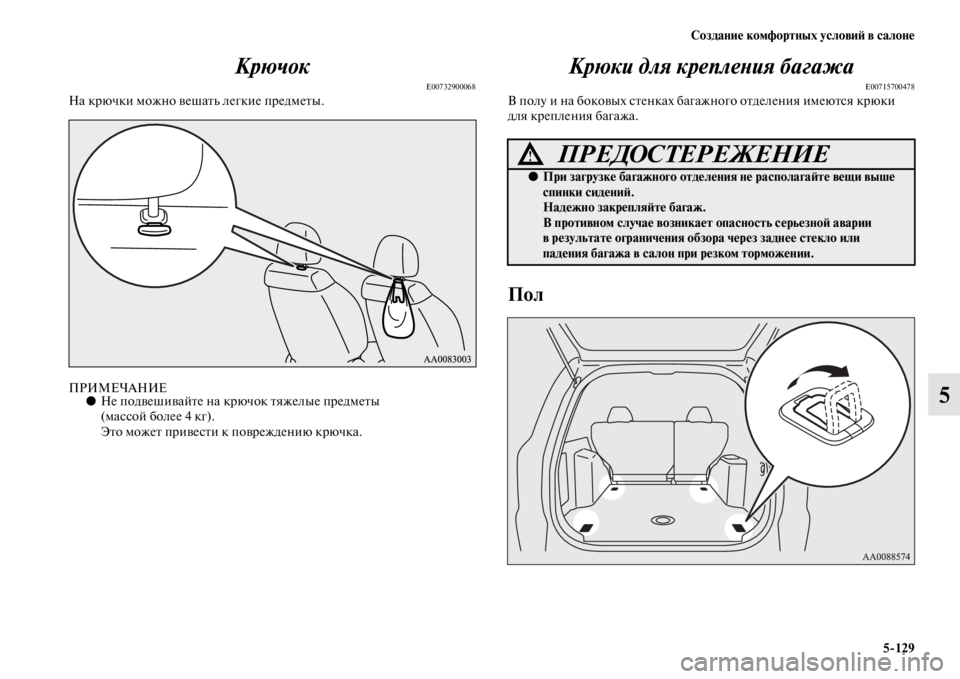 Создание комфортных условий в салоне

Крючок

E00732900068

На крючки можно вешать легкие предметы.

AA0083003

ПРИМЕЧАНИЕ
● Не подвешивайте на крючок тяжелые предметы (массой более 4 кг).
Это может привести к повреждению крючка.

Крюки для крепления багажа

E00715700478

В полу и на боковых стенках багажного отделения имеются крюки для крепления багажа.

ПРЕДОСТЕРЕЖЕНИЕ
● При загрузке багажного отделения не располагайте вещи выше спинки сидений.
Надежно закрепляйте багаж.
В противном случае возникает опасность серьезной аварии в результате ограничения обзора через заднее стекло или падения багажа в салон при резком торможении.

Пол

AA0088574

5

5-129

carmanualsonline.info