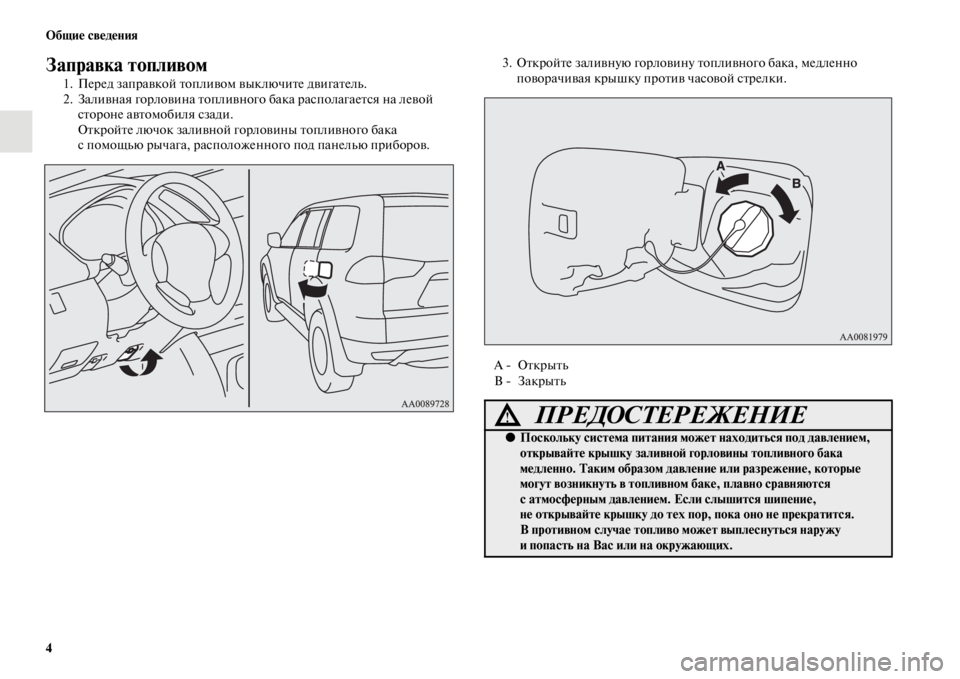 Общие сведения

Заправка топливом

1. Перед заправкой топливом выключите двигатель.
2. Заливная горловина топливного бака располагается на левой стороне автомобиля сзади.
Откройте лючок заливной горловины топливного бака с помощью рычага, расположенного под панелью приборов.

AA0089728

3. Откройте заливную горловину топливного бака, медленно поворачивая крышку против часовой стрелки.

A

B

AA0081979

A - Открыть
B - Закрыть

ПРЕДОСТЕРЕЖЕНИЕ

● Поскольку система питания может находиться под давлением, открывайте крышку заливной горловины топливного бака медленно. Таким образом давление или разрежение, которые могут возникнуть в топливном баке, плавно сравняются с атмосферным давлением. Если слышится шипение, не открывайте крышку до тех пор, пока оно не прекратится. В противном случае топливо может выплеснуться наружу и попасть на Вас или на окружающих.

4

carmanualsonline.info