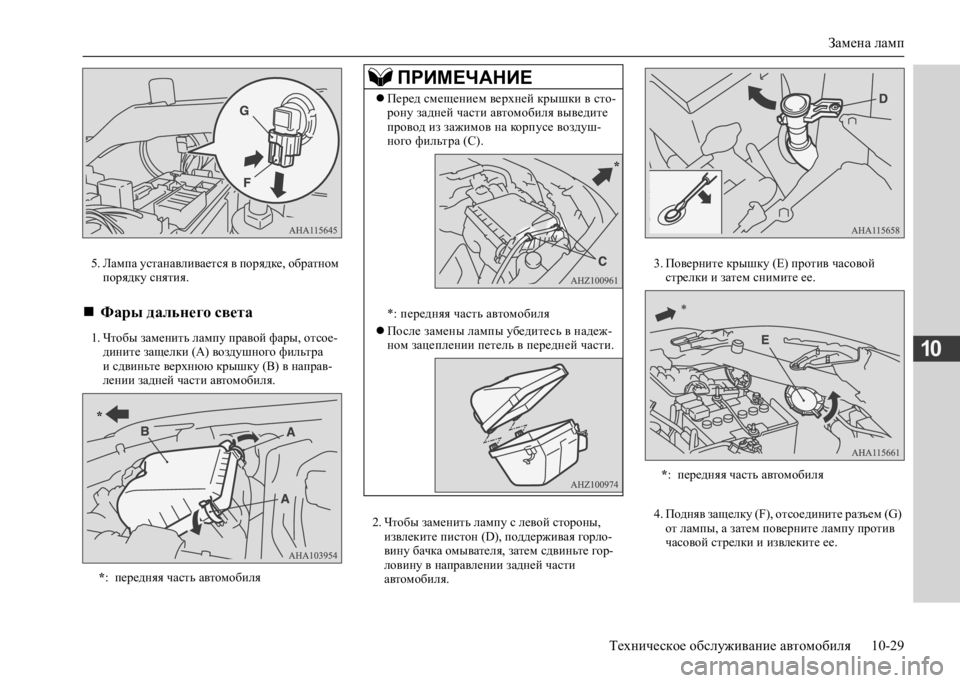 Замена ламп

G

F

AHA115645

5. Лампа устанавливается в порядке, обратном порядку снятия.

Фары дальнего света

1. Чтобы заменить лампу правой фары, отсоедините защелки (A) воздушного фильтра и сдвиньте верхнюю крышку (B) в направлении задней части автомобиля.

*

B

A

A

AHA103954

*: передняя часть автомобиля

ПРИМЕЧАНИЕ

Перед смещением верхней крышки в сторону задней части автомобиля выведите провод из зажимов на корпусе воздушного фильтра (C).

*

C

AHZ100961

*: передняя часть автомобиля

После замены лампы убедитесь в надежном зацеплении петель в передней части.

AHZ100974

2. Чтобы заменить лампу с левой стороны, извлеките пистон (D), поддерживая горловину бачка омывателя, затем сдвиньте горловину в направлении задней части автомобиля.

D

AHA115658

3. Поверните крышку (E) против часовой стрелки и затем снимите ее.

*

E

AHA115661

*: передняя часть автомобиля

4. Подняв защелку (F), отсоедините разъем (G) от лампы, а затем поверните лампу против часовой стрелки и извлеките ее.

10

Техническое обслуживание автомобиля 10-29

carmanualsonline.info