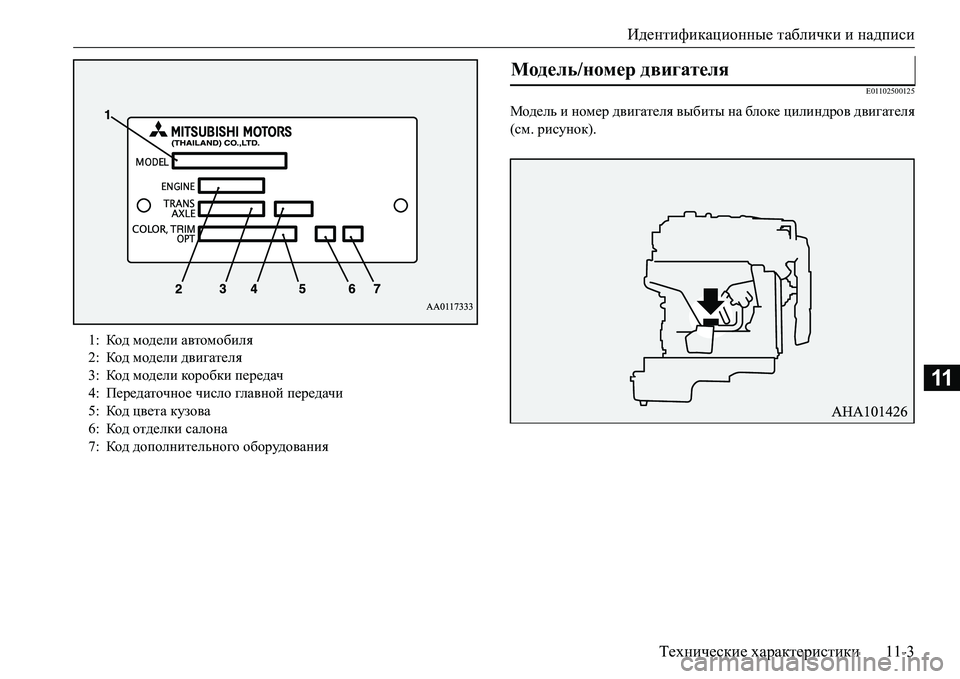 Идентификационные таблички и надписи

1

MITSUBISHI MOTORS
(THAILAND) CO.,LTD.

MODEL

ENGINE

TRANS
AXLE

COLOR, TRIM
OPT

2 3 4 5 6 7

AA0117333

1: Код модели автомобиля
2: Код модели двигателя
3: Код модели коробки передач
4: Передаточное число главной передачи
5: Код цвета кузова
6: Код отделки салона
7: Код дополнительного оборудования

Модель/номер двигателя

E01102500125

Модель и номер двигателя выбиты на блоке цилиндров двигателя (см. рисунок).

AHA101426

11

Технические характеристики 11-3

carmanualsonline.info