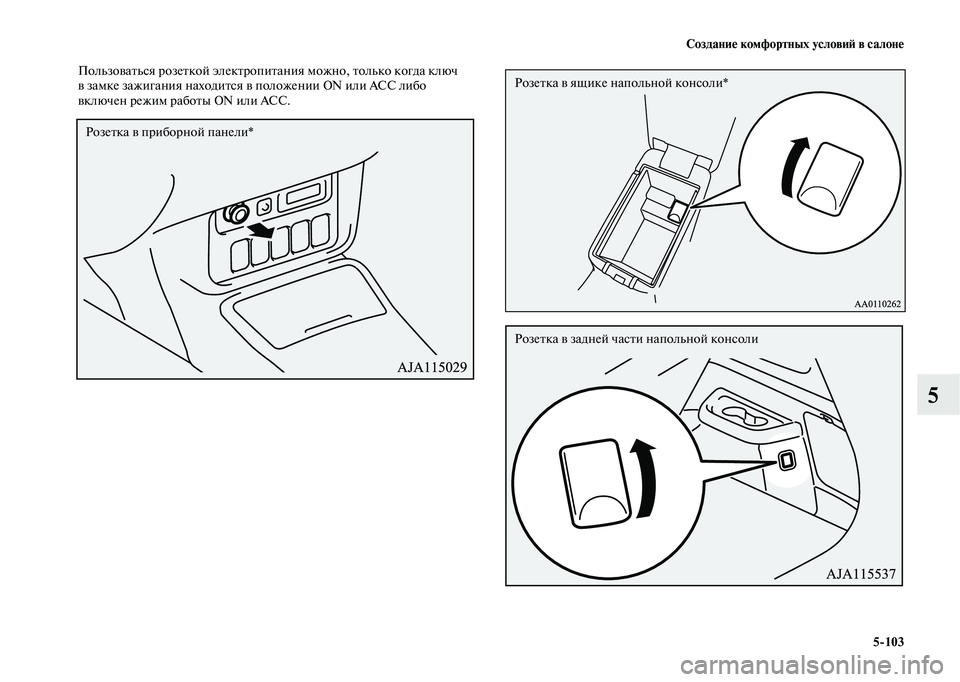 Создание комфортных условий в салоне

Пользоваться розеткой электропитания можно, только когда ключ в замке зажигания находится в положении ON или ACC либо включен режим работы ON или ACC.

Розетка в приборной панели*

AJA115029

Розетка в ящике напольной консоли*

AA0110262

Розетка в задней части напольной консоли

AJA115537

5

5-103

carmanualsonline.info