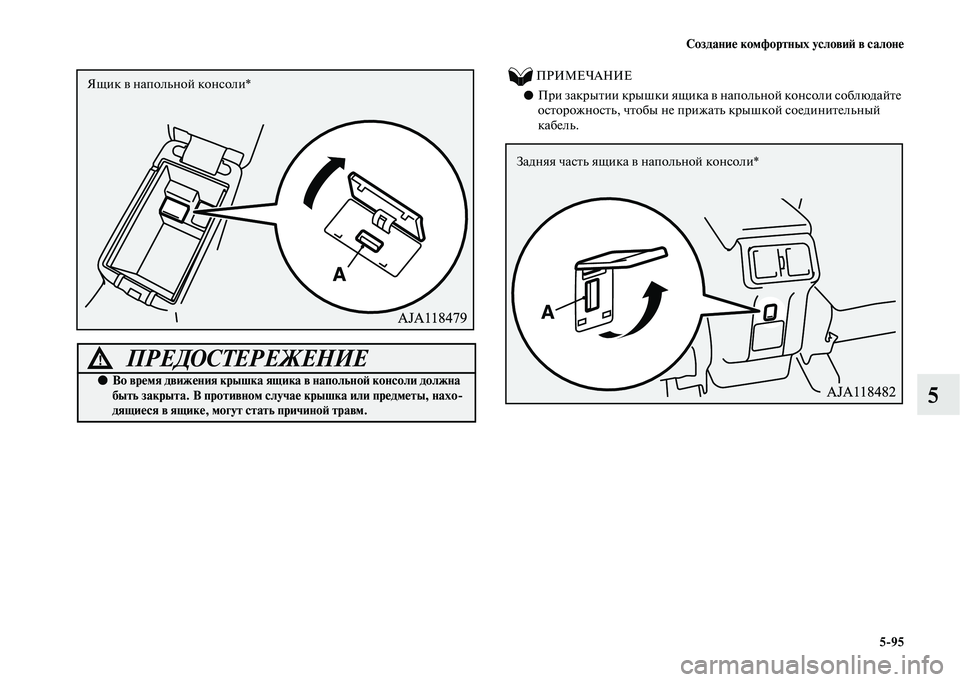 Создание комфортных условий в салоне

Ящик в напольной консоли*

A

AJA118479

ПРЕДОСТЕРЕЖЕНИЕ

● Во время движения крышка ящика в напольной консоли должна быть закрыта. В противном случае крышка или предметы, находящиеся в ящике, могут стать причиной травм.

ПРИМЕЧАНИЕ

● При закрытии крышки ящика в напольной консоли соблюдайте осторожность, чтобы не прижать крышкой соединительный кабель.

Задняя часть ящика в напольной консоли*

A

AJA118482

5

5-95

carmanualsonline.info