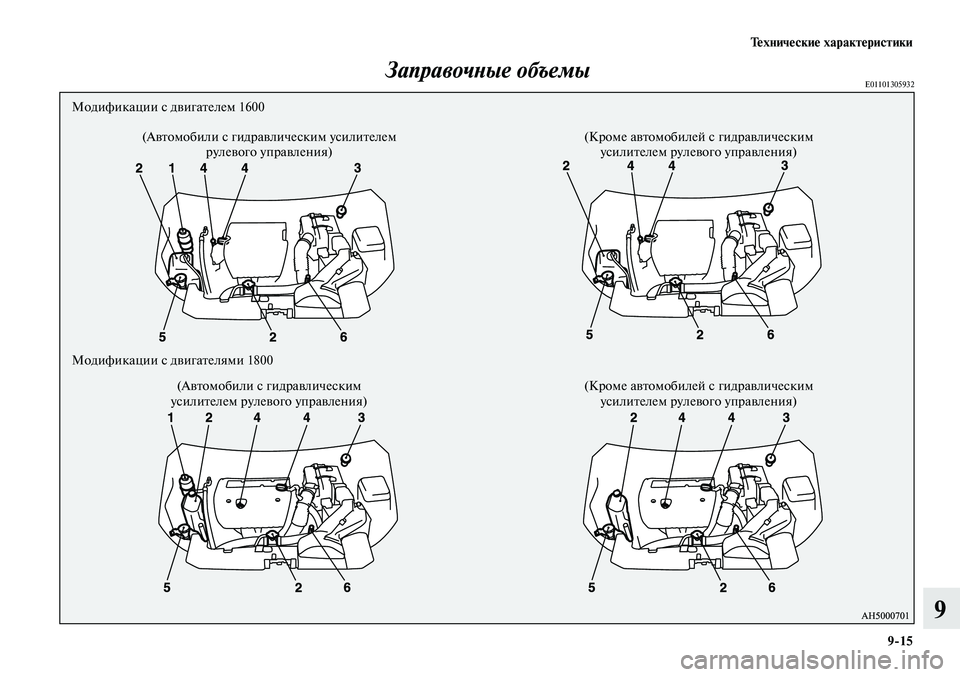 Технические характеристики

Заправочные объемы

E01101305932

Модификации с двигателем 1600

(Автомобили с гидравлическим усилителем рулевого управления)

2 1 4 4 3

5 2 6

(Кроме автомобилей с гидравлическим усилителем рулевого управления)

2 4 4 3

5 2 6

Модификации с двигателями 1800

(Автомобили с гидравлическим усилителем рулевого управления)

1 2 4 4 3

5 2 6

(Кроме автомобилей с гидравлическим усилителем рулевого управления)

2 4 4 3

5 2 6

AH5000701

9

9-15

carmanualsonline.info