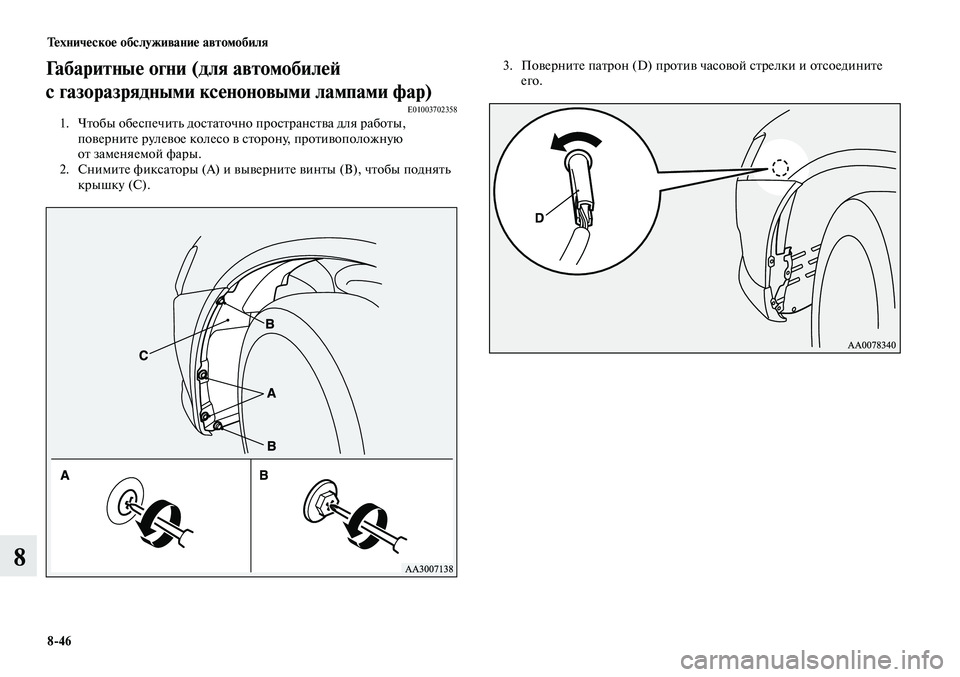 Техническое обслуживание автомобиля

Габаритные огни (для автомобилей с газоразрядными ксеноновыми лампами фар)

E01003702358

1. Чтобы обеспечить достаточно пространства для работы, поверните рулевое колесо в сторону, противоположную от заменяемой фары.
2. Снимите фиксаторы (A) и выверните винты (B), чтобы поднять крышку (C).

C
B
A
B
A
B
AA3007138

3. Поверните патрон (D) против часовой стрелки и отсоедините его.

D
AA0078340

8

8-46

carmanualsonline.info