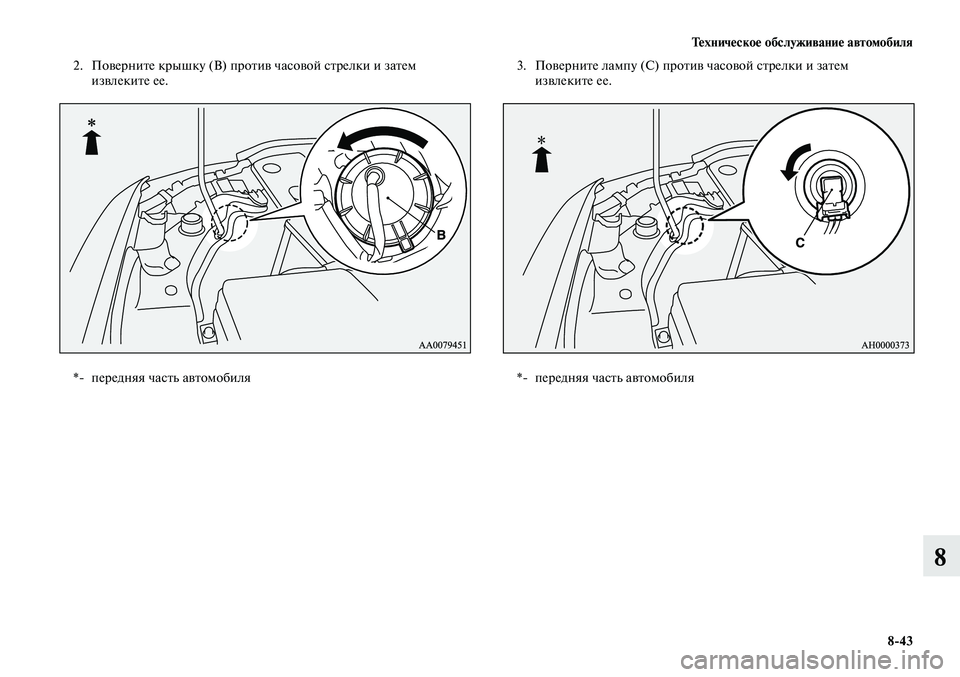 Техническое обслуживание автомобиля

2. Поверните крышку (B) против часовой стрелки и затем извлеките ее.

*

B

AA0079451

*- передняя часть автомобиля

3. Поверните лампу (C) против часовой стрелки и затем извлеките ее.

*

C

AH0000373

*- передняя часть автомобиля

8

8-43

carmanualsonline.info