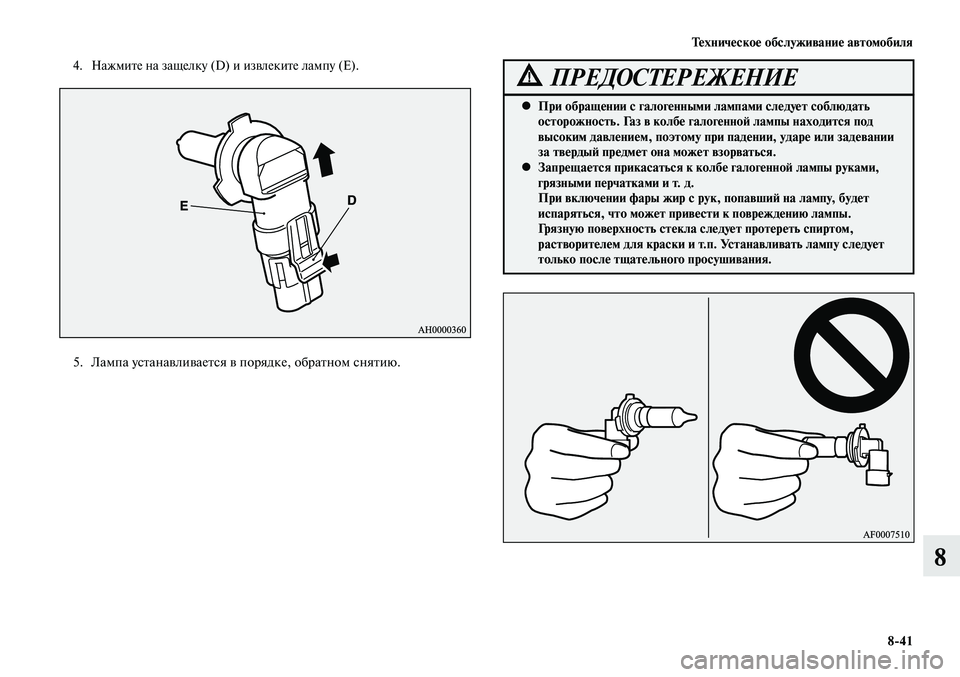 Техническое обслуживание автомобиля

4. Нажмите на защелку (D) и извлеките лампу (E).

E

D

AH0000360

5. Лампа устанавливается в порядке, обратном снятию.

ПРЕДОСТЕРЕЖЕНИЕ

● При обращении с галогенными лампами следует соблюдать осторожность. Газ в колбе галогенной лампы находится под высоким давлением, поэтому при падении, ударе или задевании за твердый предмет она может взорваться.

● Запрещается прикасаться к колбе галогенной лампы руками, грязными перчатками и т. д.
При включении фары жир с рук, попавший на лампу, будет испаряться, что может привести к повреждению лампы.
Грязную поверхность стекла следует протереть спиртом, растворителем для краски и т.п. Устанавливать лампу следует только после тщательного просушивания.

AF0007510

8

8-41

carmanualsonline.info