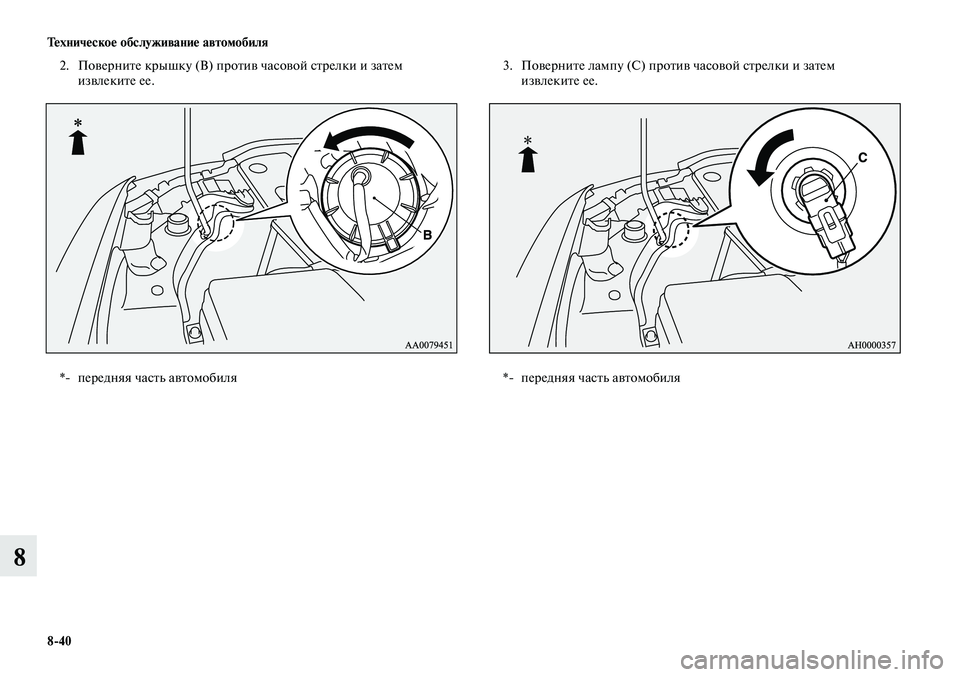 Техническое обслуживание автомобиля

2. Поверните крышку (B) против часовой стрелки и затем извлеките ее.

*

B

AA0079451

*- передняя часть автомобиля

3. Поверните лампу (C) против часовой стрелки и затем извлеките ее.

*

C

AH0000357

*- передняя часть автомобиля

8

8-40

carmanualsonline.info