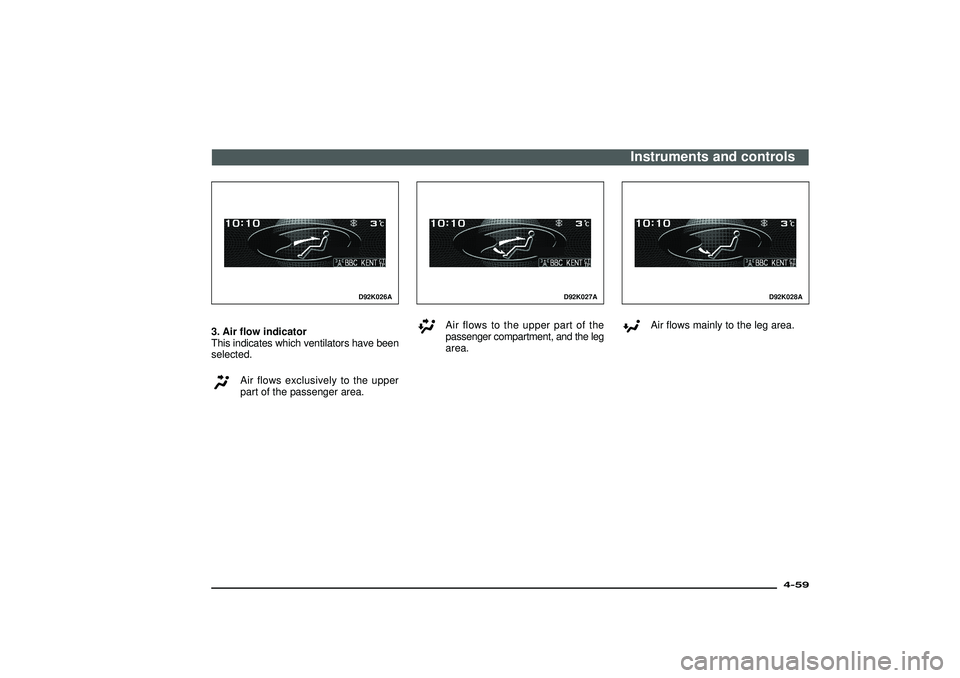 Instruments and controls

10:10 3°C
BBC KENT
D92K026A

3. Air flow indicator
This indicates which ventilators have been selected.

Air flows exclusively to the upper part of the passenger area.

10:10 3°C
BBC KENT
D92K027A

Air flows to the upper part of the passenger compartment, and the leg area.

10:10 3°C
BBC KENT
D92K028A

Air flows mainly to the leg area.

4-59

carmanualsonline.info