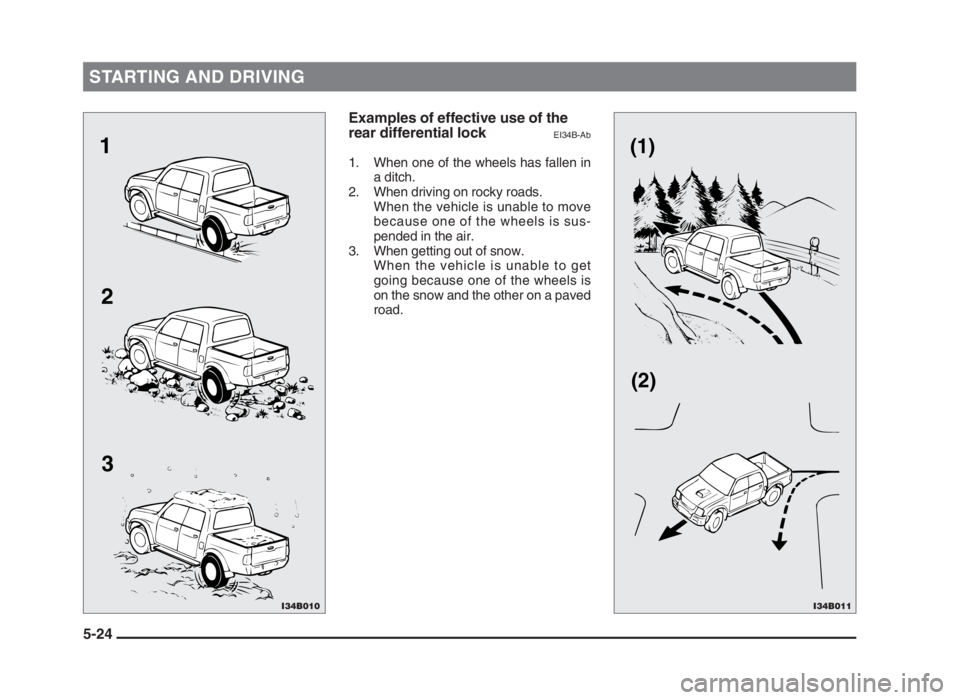 STARTING AND DRIVING

1

2

3

I34B010

Examples of effective use of the rear differential lock EI34B-Ab

1. When one of the wheels has fallen in a ditch.
2. When driving on rocky roads.
When the vehicle is unable to move because one of the wheels is suspended in the air.
3. When getting out of snow.
When the vehicle is unable to get going because one of the wheels is on the snow and the other on a paved road.

(1)

(2)

I34B011

5-24

carmanualsonline.info