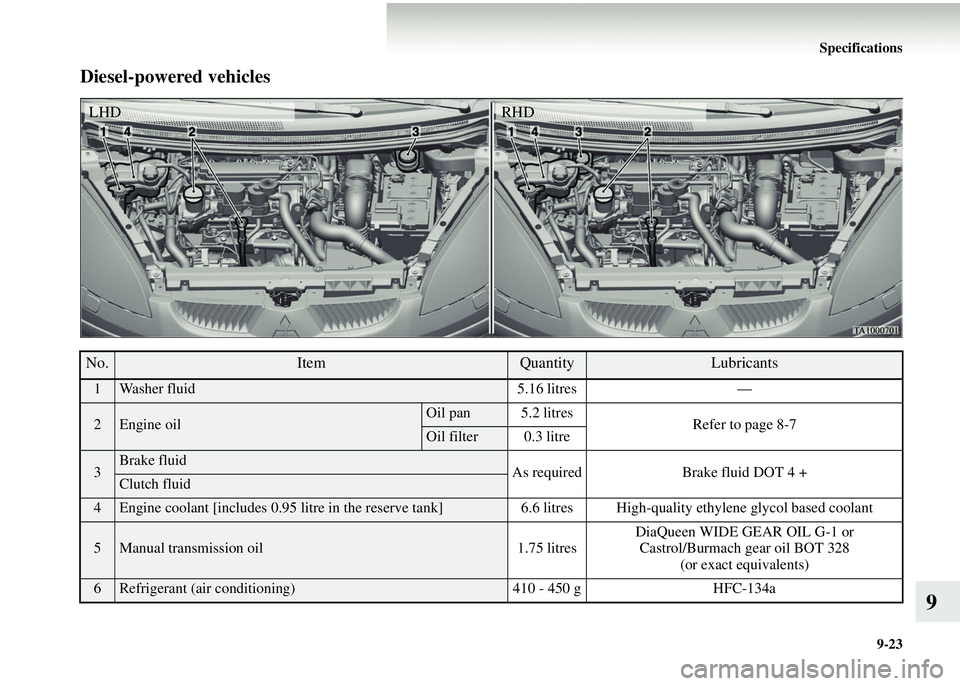 Specifications

Diesel-powered vehicles

LHD

1 4 2 3

RHD

1 4 3 2

TA1000701

| No. | Item | | Quantity | Lubricants |
|---|---|---|---|---|
| 1 | Washer fluid | | 5.16 litres | — |
| 2 | Engine oil | Oil pan | 5.2 litres | Refer to page 8-7 |
| | | Oil filter | 0.3 litre | |
| 3 | Brake fluid | | As required | Brake fluid DOT 4 + |
| | Clutch fluid | | | |
| 4 | Engine coolant [includes 0.95 litre in the reserve tank] | | 6.6 litres | High-quality ethylene glycol based coolant |
| 5 | Manual transmission oil | | 1.75 litres | DiaQueen WIDE GEAR OIL G-1 or Castrol/Burmach gear oil BOT 328 (or exact equivalents) |
| 6 | Refrigerant (air conditioning) | | 410 - 450 g | HFC-134a |

9

9-23

carmanualsonline.info