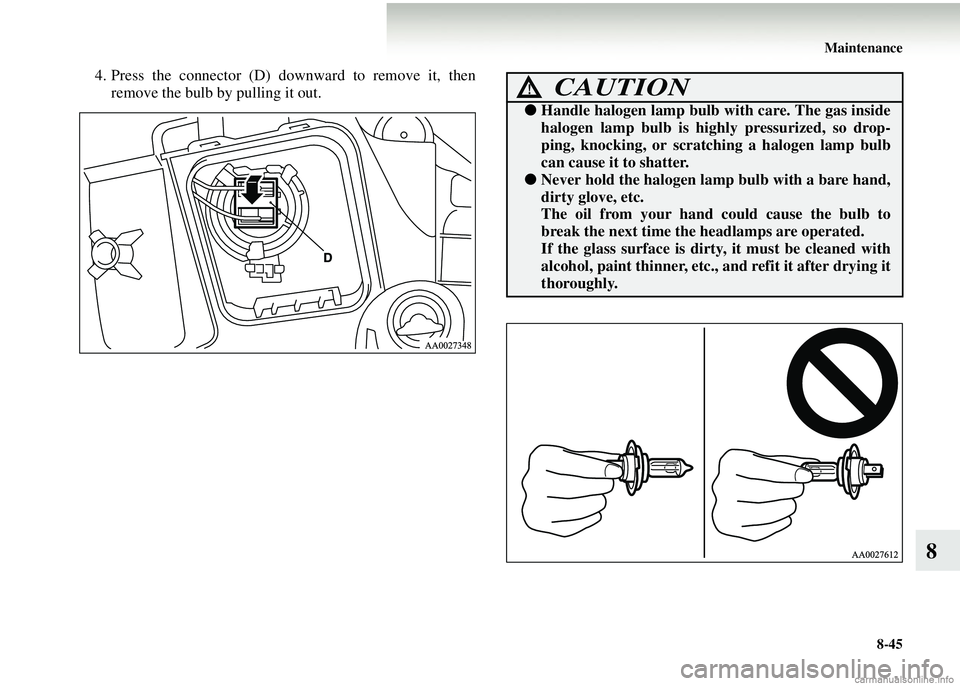 Maintenance

4. Press the connector (D) downward to remove it, then remove the bulb by pulling it out.

D

AA0027348

CAUTION

● Handle halogen lamp bulb with care. The gas inside halogen lamp bulb is highly pressurized, so dropping, knocking, or scratching a halogen lamp bulb can cause it to shatter.

● Never hold the halogen lamp bulb with a bare hand, dirty glove, etc.
The oil from your hand could cause the bulb to break the next time the headlamps are operated.
If the glass surface is dirty, it must be cleaned with alcohol, paint thinner, etc., and refit it after drying it thoroughly.

AA0027612

8

8-45

carmanualsonline.info