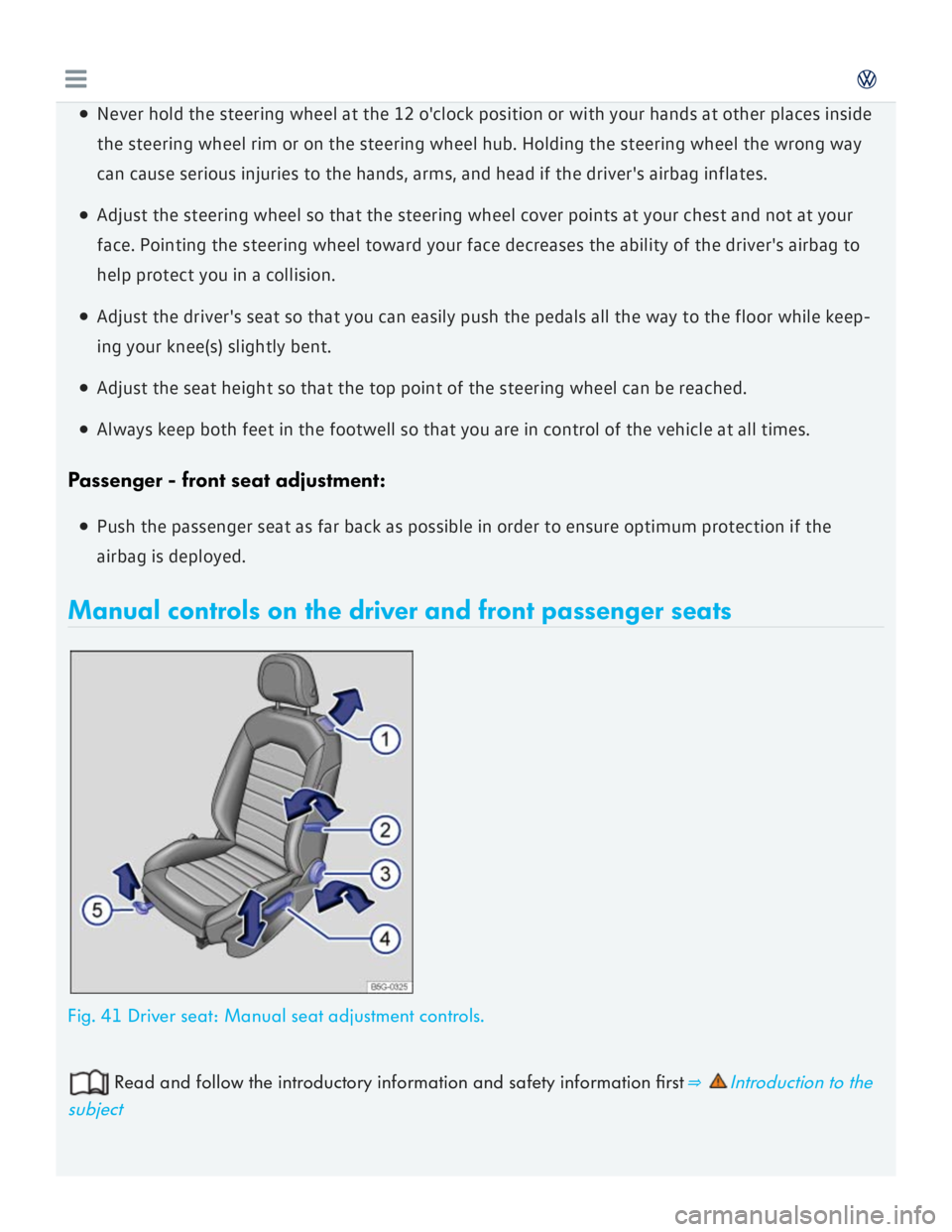 • Never hold the steering wheel at the 12 o'clock position or with your hands at other places inside the steering wheel rim or on the steering wheel hub. Holding the steering wheel the wrong way can cause serious injuries to the hands, arms, and head if the driver's airbag inflates.

• Adjust the steering wheel so that the steering wheel cover points at your chest and not at your face. Pointing the steering wheel toward your face decreases the ability of the driver's airbag to help protect you in a collision.

• Adjust the driver's seat so that you can easily push the pedals all the way to the floor while keeping your knee(s) slightly bent.

• Adjust the seat height so that the top point of the steering wheel can be reached.

• Always keep both feet in the footwell so that you are in control of the vehicle at all times.

Passenger - front seat adjustment:

• Push the passenger seat as far back as possible in order to ensure optimum protection if the airbag is deployed.

Manual controls on the driver and front passenger seats

1
2
3
4
5
B5G-0325

Fig. 41 Driver seat: Manual seat adjustment controls.

Read and follow the introductory information and safety information first ⇒ Introduction to the subject

carmanualsonline.info