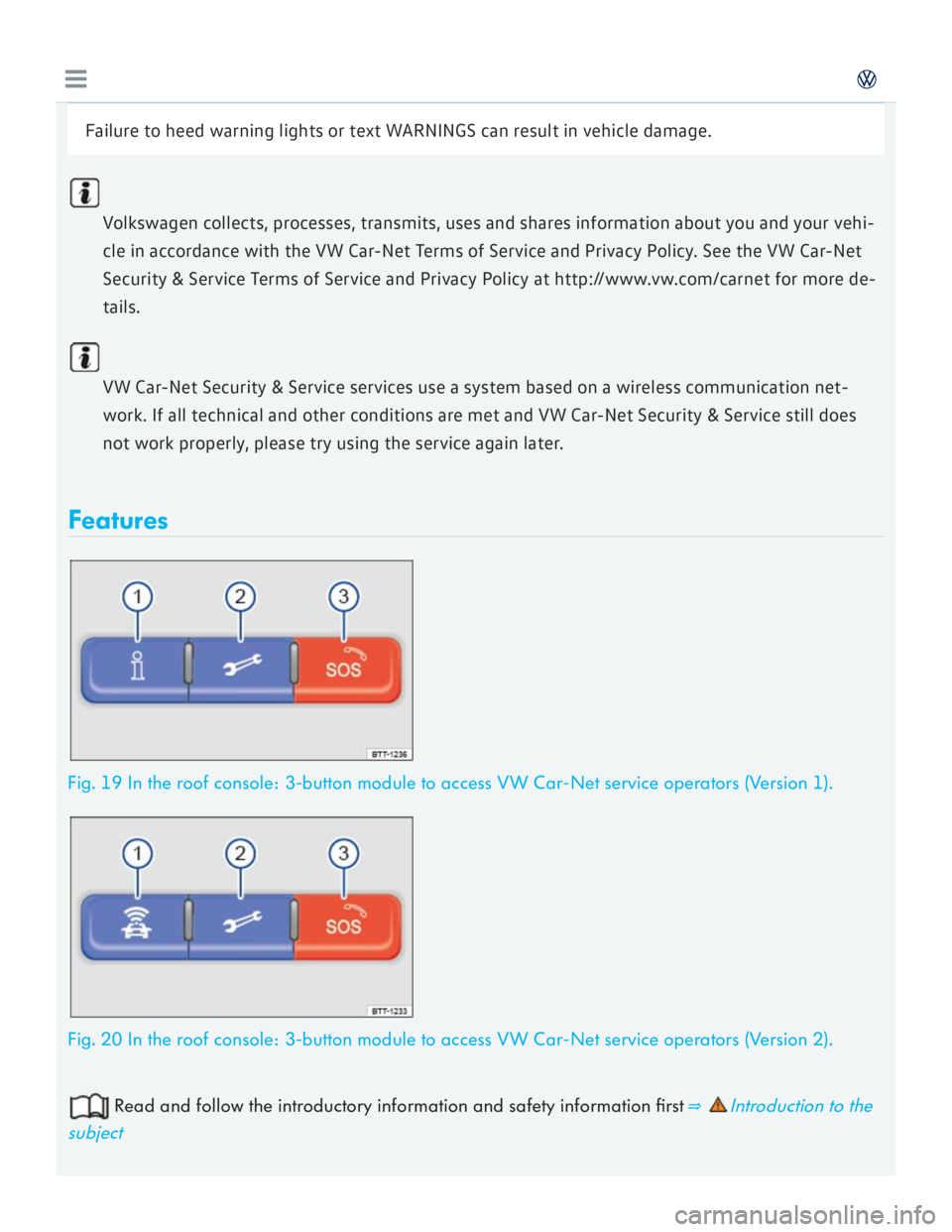 Failure to heed warning lights or text WARNINGS can result in vehicle damage.

Volkswagen collects, processes, transmits, uses and shares information about you and your vehicle in accordance with the VW Car-Net Terms of Service and Privacy Policy. See the VW Car-Net Security & Service Terms of Service and Privacy Policy at http://www.vw.com/carnet for more details.

VW Car-Net Security & Service services use a system based on a wireless communication network. If all technical and other conditions are met and VW Car-Net Security & Service still does not work properly, please try using the service again later.

Features

1 2 3 SOS BTT-1236

Fig. 19 In the roof console: 3-button module to access VW Car-Net service operators (Version 1).

1 2 3 SOS BTT-1233

Fig. 20 In the roof console: 3-button module to access VW Car-Net service operators (Version 2).

Read and follow the introductory information and safety information first ⇒ Introduction to the subject

carmanualsonline.info