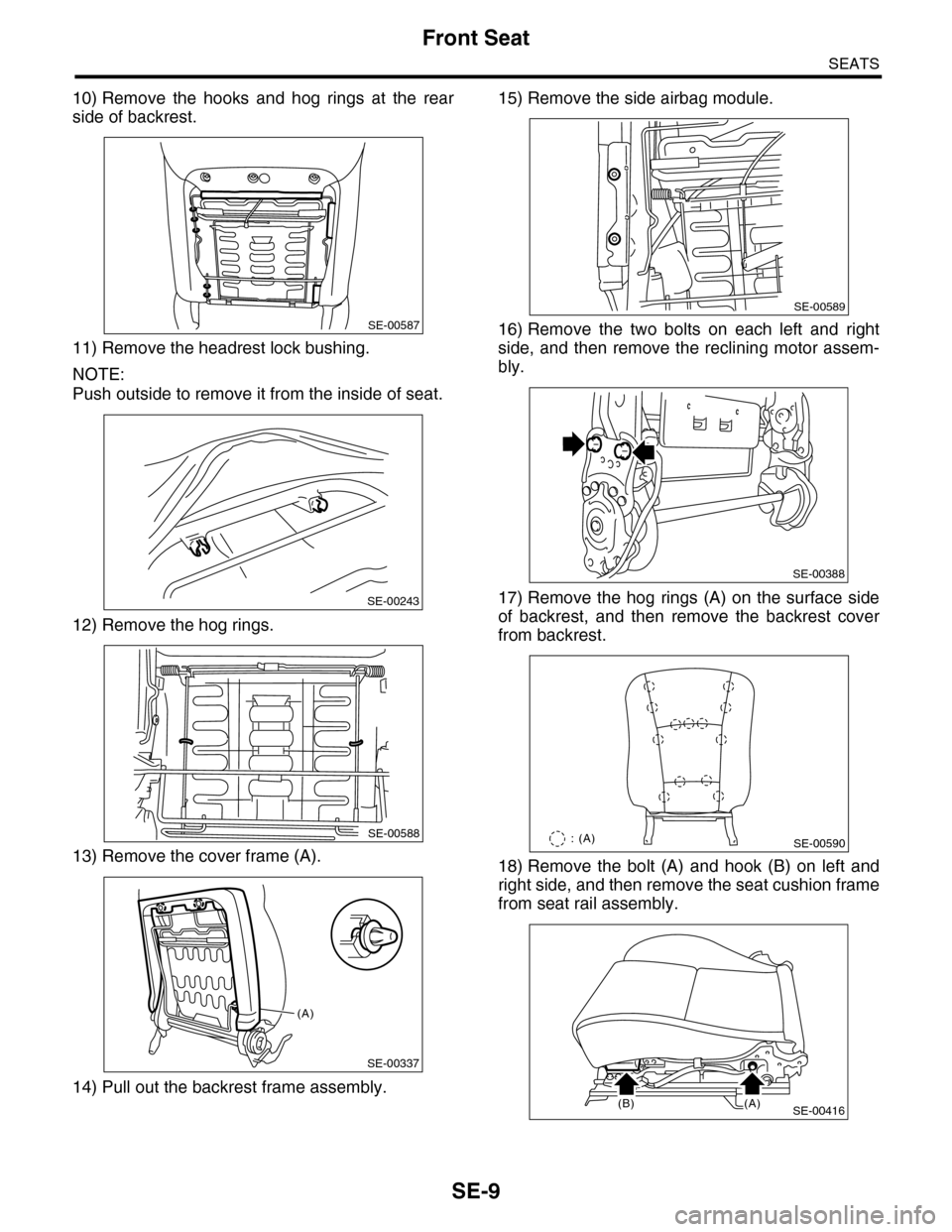 Front Seat

SEATS

10) Remove the hooks and hog rings at the rear side of backrest.

SE-00587

11) Remove the headrest lock bushing.

NOTE:
Push outside to remove it from the inside of seat.

SE-00243

12) Remove the hog rings.

SE-00588

13) Remove the cover frame (A).

(A)

SE-00337

14) Pull out the backrest frame assembly.

15) Remove the side airbag module.

SE-00589

16) Remove the two bolts on each left and right side, and then remove the reclining motor assembly.

SE-00388

17) Remove the hog rings (A) on the surface side of backrest, and then remove the backrest cover from backrest.

: (A)

SE-00590

18) Remove the bolt (A) and hook (B) on left and right side, and then remove the seat cushion frame from seat rail assembly.

(B)

(A)

SE-00416

SE-9

carmanualsonline.info