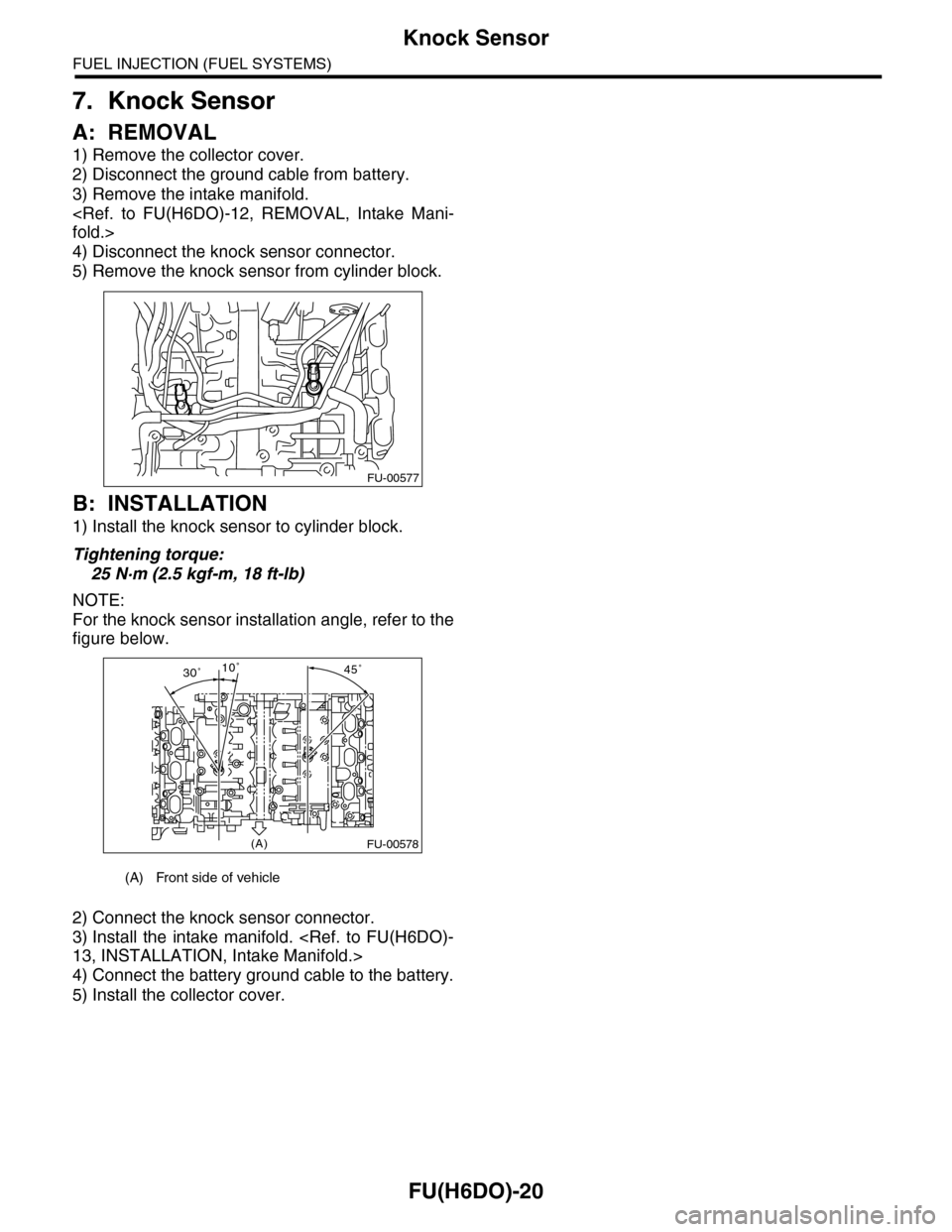 Knock Sensor

FUEL INJECTION (FUEL SYSTEMS)

7. Knock Sensor

A: REMOVAL

1) Remove the collector cover.
2) Disconnect the ground cable from battery.
3) Remove the intake manifold.
<Ref. to FU(H6DO)-12, REMOVAL, Intake Manifold.>
4) Disconnect the knock sensor connector.
5) Remove the knock sensor from cylinder block.

FU-00577

B: INSTALLATION

1) Install the knock sensor to cylinder block.

Tightening torque:
25 N·m (2.5 kgf-m, 18 ft-lb)

NOTE:
For the knock sensor installation angle, refer to the figure below.

30°
10°
45°
(A)
FU-00578

(A) Front side of vehicle

2) Connect the knock sensor connector.
3) Install the intake manifold. <Ref. to FU(H6DO)-13, INSTALLATION, Intake Manifold.>
4) Connect the battery ground cable to the battery.
5) Install the collector cover.

FU(H6DO)-20

carmanualsonline.info