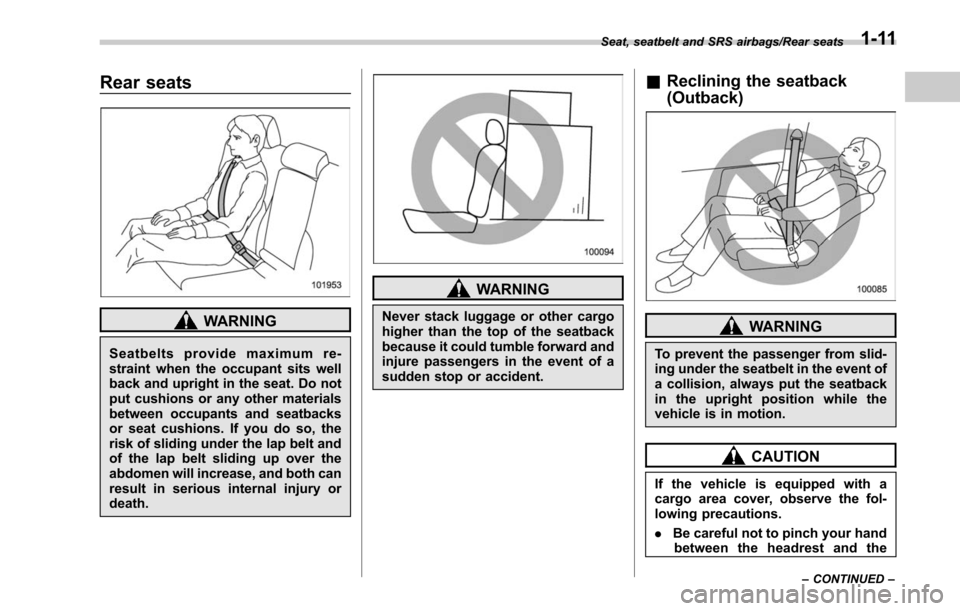 Seat, seatbelt and SRS airbags/Rear seats 1-11

Rear seats

101953

WARNING

Seatbelts provide maximum restraint when the occupant sits well back and upright in the seat. Do not put cushions or any other materials between occupants and seatbacks or seat cushions. If you do so, the risk of sliding under the lap belt and of the lap belt sliding up over the abdomen will increase, and both can result in serious internal injury or death.

100094

WARNING

Never stack luggage or other cargo higher than the top of the seatback because it could tumble forward and injure passengers in the event of a sudden stop or accident.

■ Reclining the seatback (Outback)

100085

WARNING

To prevent the passenger from sliding under the seatbelt in the event of a collision, always put the seatback in the upright position while the vehicle is in motion.

CAUTION

If the vehicle is equipped with a cargo area cover, observe the following precautions.

. Be careful not to pinch your hand between the headrest and the

– CONTINUED –

carmanualsonline.info