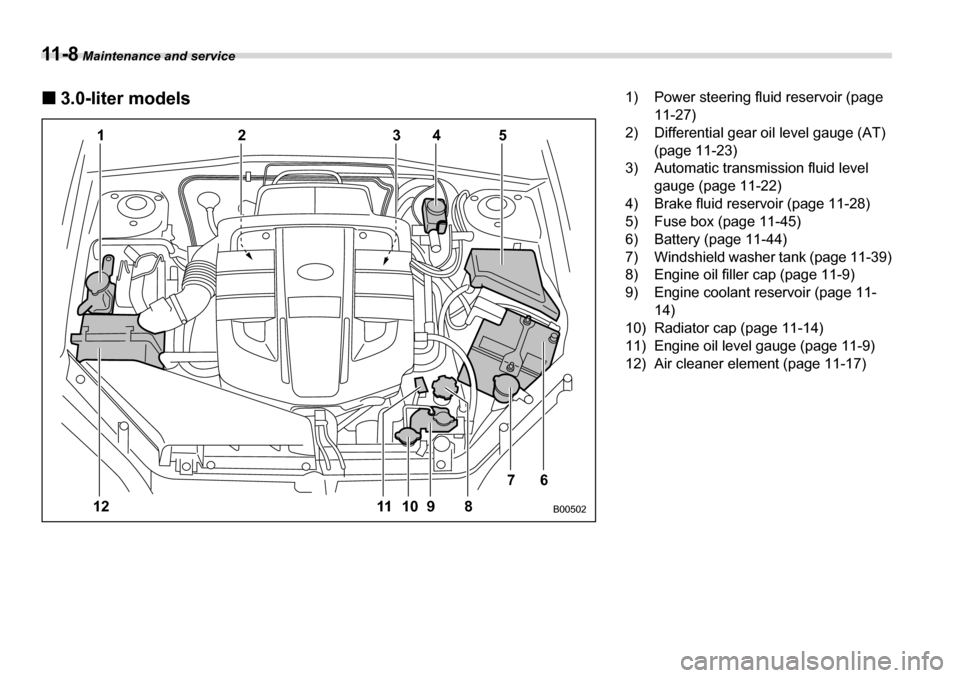 11-8 Maintenance and service

■ 3.0-liter models

1 2 3 4 5

12 11 10 9 8 7 6

B00502

1) Power steering fluid reservoir (page 11-27)
2) Differential gear oil level gauge (AT) (page 11-23)
3) Automatic transmission fluid level gauge (page 11-22)
4) Brake fluid reservoir (page 11-28)
5) Fuse box (page 11-45)
6) Battery (page 11-44)
7) Windshield washer tank (page 11-39)
8) Engine oil filler cap (page 11-9)
9) Engine coolant reservoir (page 11-14)
10) Radiator cap (page 11-14)
11) Engine oil level gauge (page 11-9)
12) Air cleaner element (page 11-17)

carmanualsonline.info