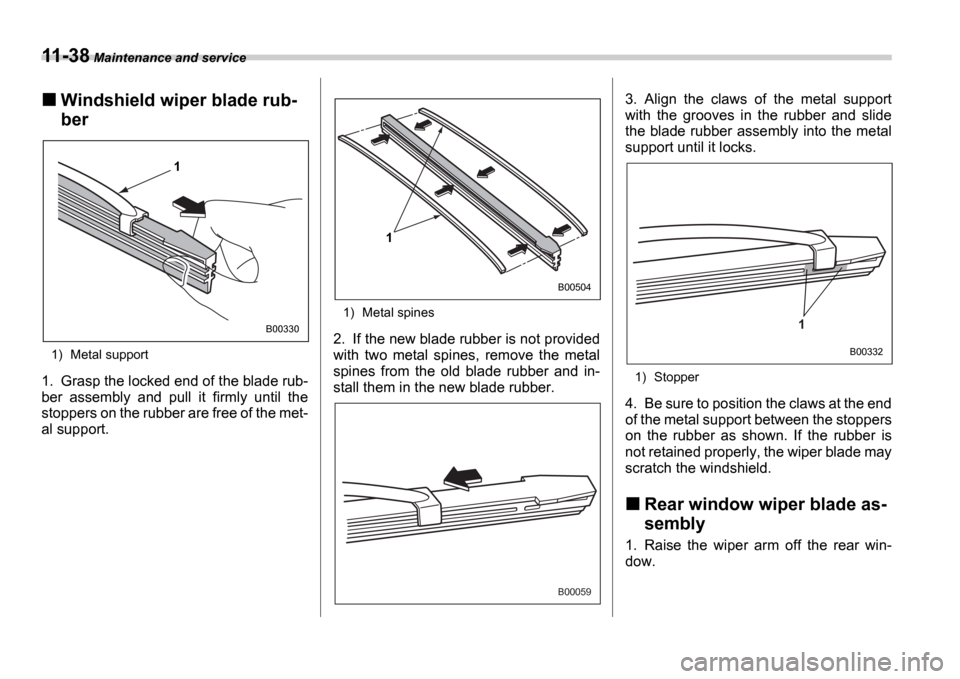 11-38 Maintenance and service

■ Windshield wiper blade rubber

1

B00330

1) Metal support

1. Grasp the locked end of the blade rubber assembly and pull it firmly until the stoppers on the rubber are free of the metal support.

1

B00504

1) Metal spines

2. If the new blade rubber is not provided with two metal spines, remove the metal spines from the old blade rubber and install them in the new blade rubber.

B00059

3. Align the claws of the metal support with the grooves in the rubber and slide the blade rubber assembly into the metal support until it locks.

1

B00332

1) Stopper

4. Be sure to position the claws at the end of the metal support between the stoppers on the rubber as shown. If the rubber is not retained properly, the wiper blade may scratch the windshield.

■ Rear window wiper blade assembly

1. Raise the wiper arm off the rear window.

carmanualsonline.info