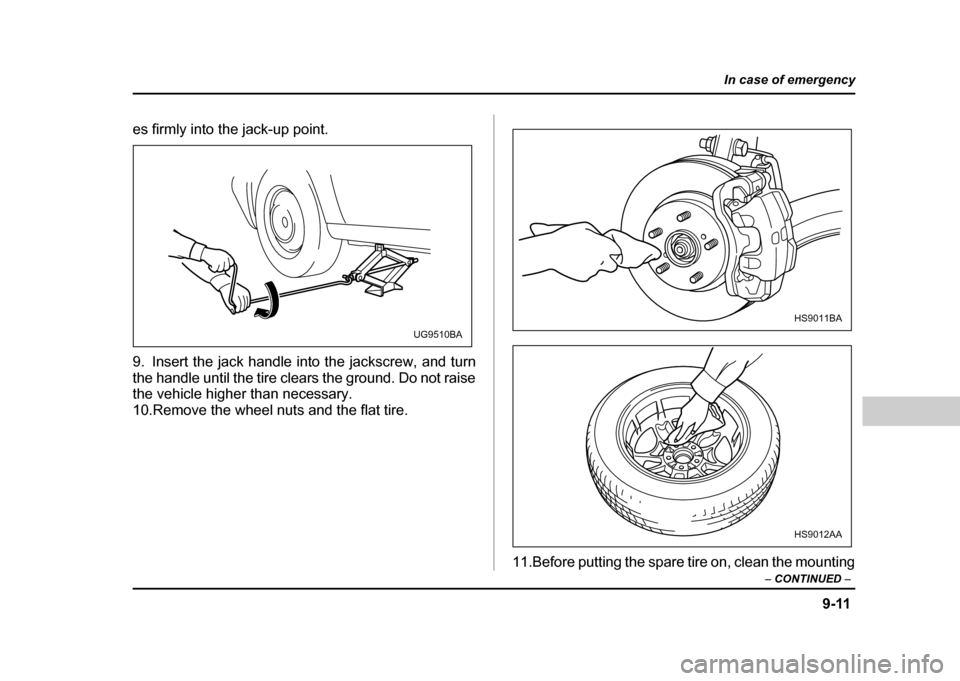 In case of emergency

es firmly into the jack-up point.

UG9510BA

9. Insert the jack handle into the jackscrew, and turn the handle until the tire clears the ground. Do not raise the vehicle higher than necessary.
10.Remove the wheel nuts and the flat tire.

HS9011BA

HS9012AA

11.Before putting the spare tire on, clean the mounting

– CONTINUED –

9-11

carmanualsonline.info