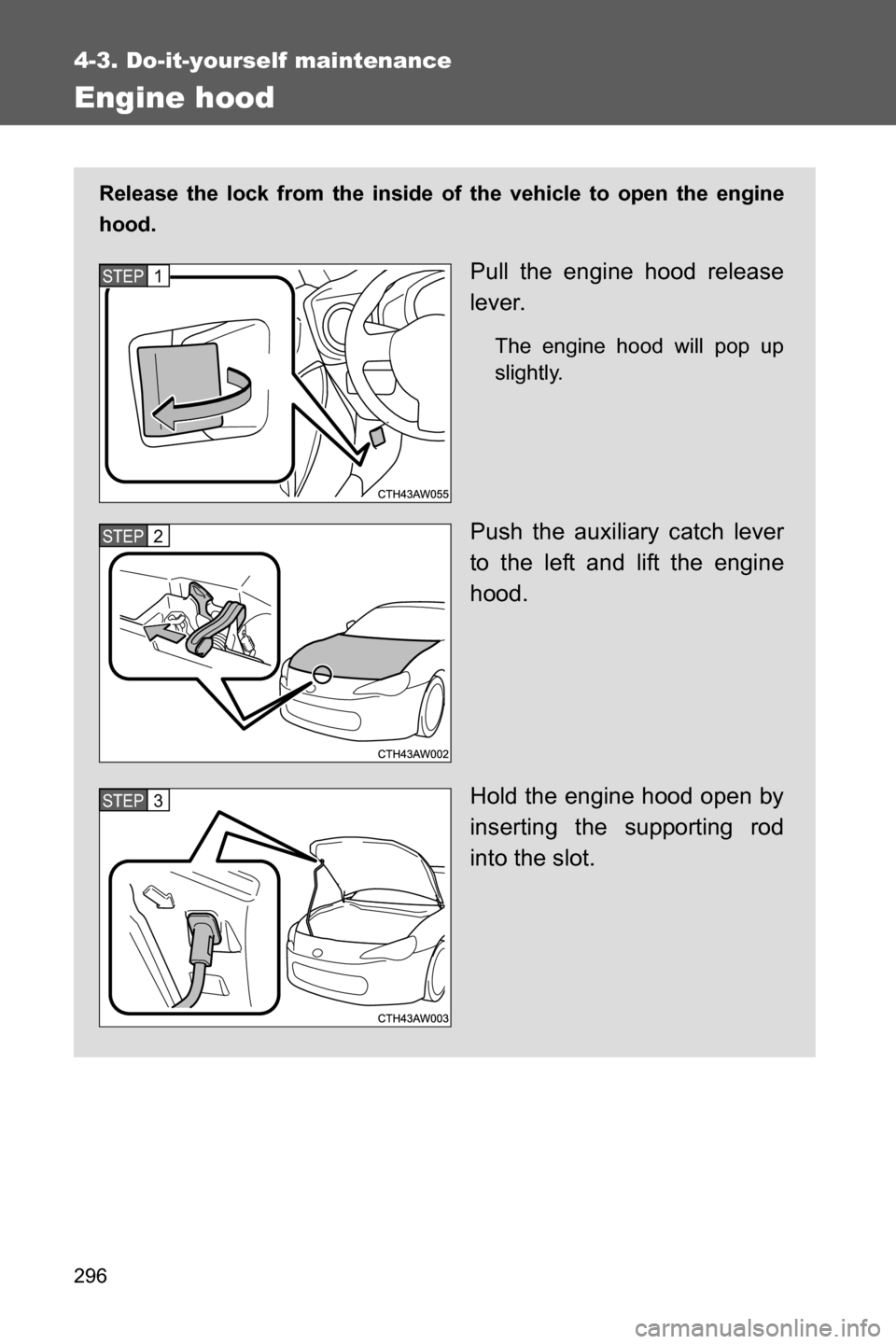 4-3. Do-it-yourself maintenance

Engine hood

Release the lock from the inside of the vehicle to open the engine hood.

STEP 1

CTH43AW055

Pull the engine hood release lever.

The engine hood will pop up slightly.

STEP 2

CTH43AW002

Push the auxiliary catch lever to the left and lift the engine hood.

STEP 3

CTH43AW003

Hold the engine hood open by inserting the supporting rod into the slot.

296

carmanualsonline.info