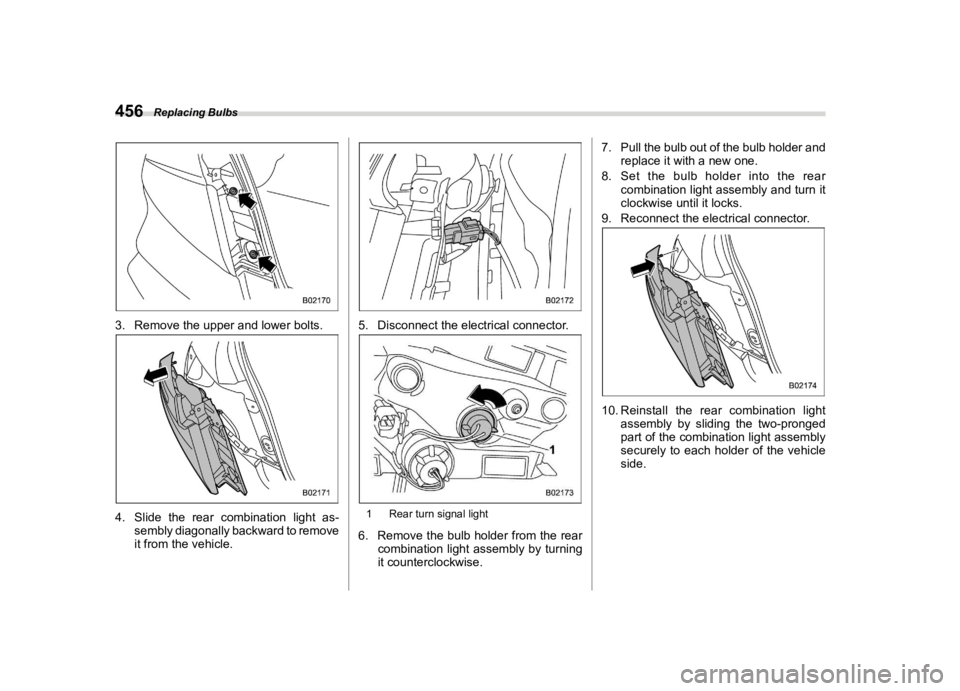 456 Replacing Bulbs

B02170

3. Remove the upper and lower bolts.

B02171

4. Slide the rear combination light assembly diagonally backward to remove it from the vehicle.

B02172

5. Disconnect the electrical connector.

1

B02173

1 Rear turn signal light

6. Remove the bulb holder from the rear combination light assembly by turning it counterclockwise.

7. Pull the bulb out of the bulb holder and replace it with a new one.

8. Set the bulb holder into the rear combination light assembly and turn it clockwise until it locks.

9. Reconnect the electrical connector.

B02174

10. Reinstall the rear combination light assembly by sliding the two-pronged part of the combination light assembly securely to each holder of the vehicle side.

carmanualsonline.info