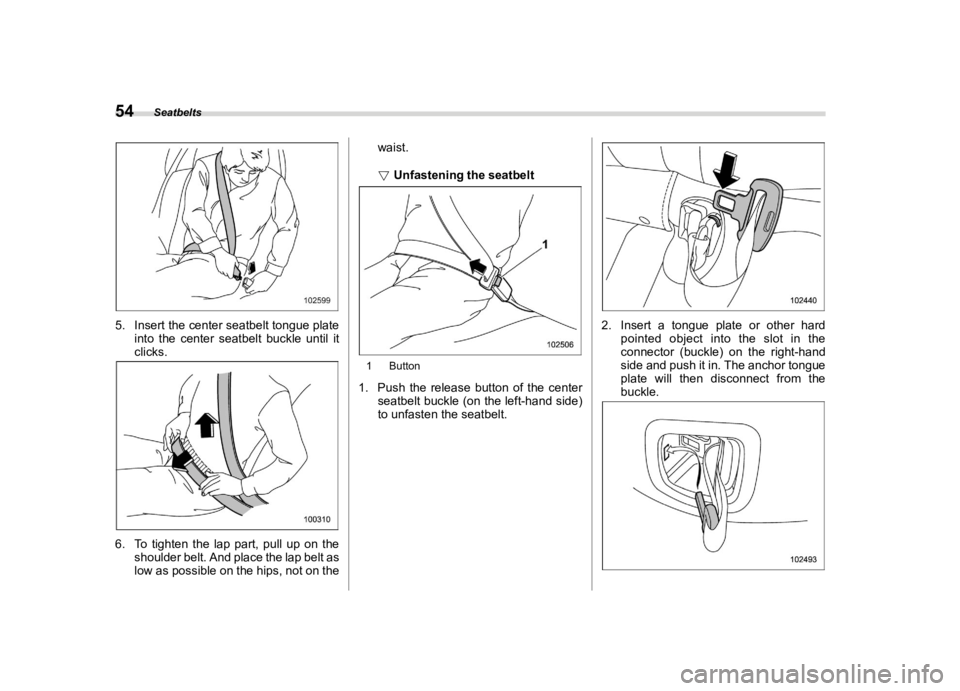 54 Seatbelts

102599

5. Insert the center seatbelt tongue plate into the center seatbelt buckle until it clicks.

100310

6. To tighten the lap part, pull up on the shoulder belt. And place the lap belt as low as possible on the hips, not on the waist.

▽ Unfastening the seatbelt

1

102506

1 Button

1. Push the release button of the center seatbelt buckle (on the left-hand side) to unfasten the seatbelt.

102440

2. Insert a tongue plate or other hard pointed object into the slot in the connector (buckle) on the right-hand side and push it in. The anchor tongue plate will then disconnect from the buckle.

102493

carmanualsonline.info