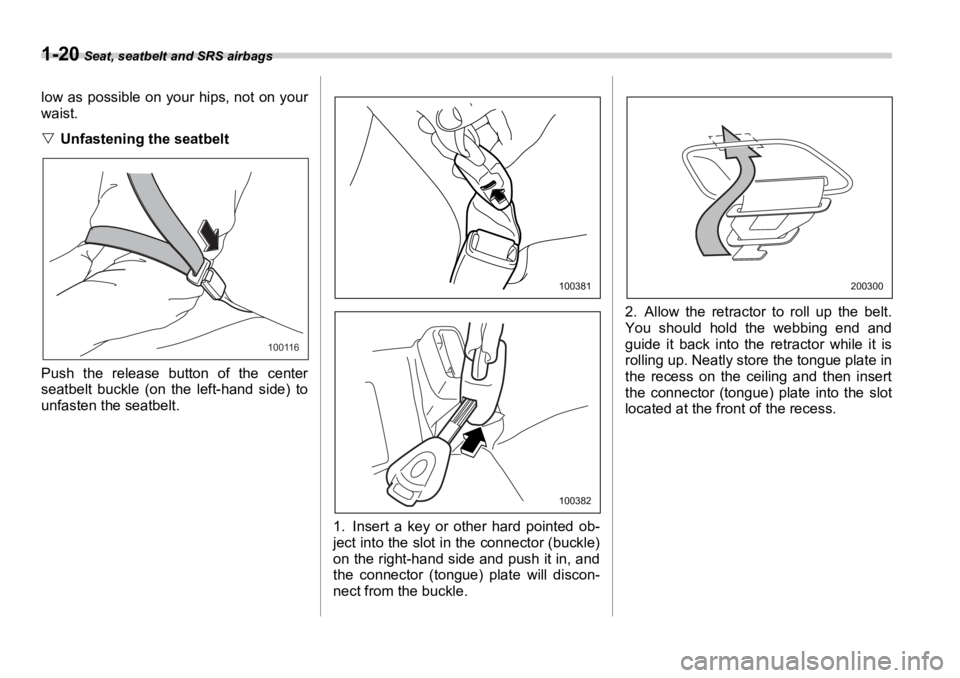 1-20 Seat, seatbelt and SRS airbags

low as possible on your hips, not on your waist.

▽ Unfastening the seatbelt

100116

Push the release button of the center seatbelt buckle (on the left-hand side) to unfasten the seatbelt.

100381

100382

1. Insert a key or other hard pointed object into the slot in the connector (buckle) on the right-hand side and push it in, and the connector (tongue) plate will disconnect from the buckle.

200300

2. Allow the retractor to roll up the belt. You should hold the webbing end and guide it back into the retractor while it is rolling up. Neatly store the tongue plate in the recess on the ceiling and then insert the connector (tongue) plate into the slot located at the front of the recess.

carmanualsonline.info