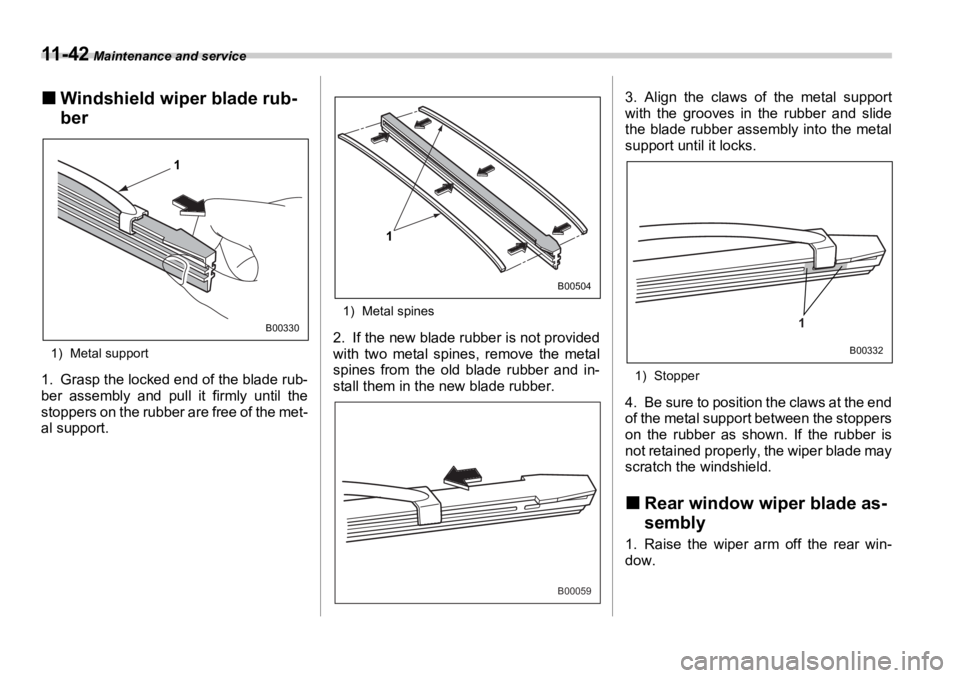 11-42 Maintenance and service

■ Windshield wiper blade rubber

1

B00330

1) Metal support

1. Grasp the locked end of the blade rubber assembly and pull it firmly until the stoppers on the rubber are free of the metal support.

1

B00504

1) Metal spines

2. If the new blade rubber is not provided with two metal spines, remove the metal spines from the old blade rubber and install them in the new blade rubber.

B00059

3. Align the claws of the metal support with the grooves in the rubber and slide the blade rubber assembly into the metal support until it locks.

1

B00332

1) Stopper

4. Be sure to position the claws at the end of the metal support between the stoppers on the rubber as shown. If the rubber is not retained properly, the wiper blade may scratch the windshield.

■ Rear window wiper blade assembly

1. Raise the wiper arm off the rear window.

carmanualsonline.info