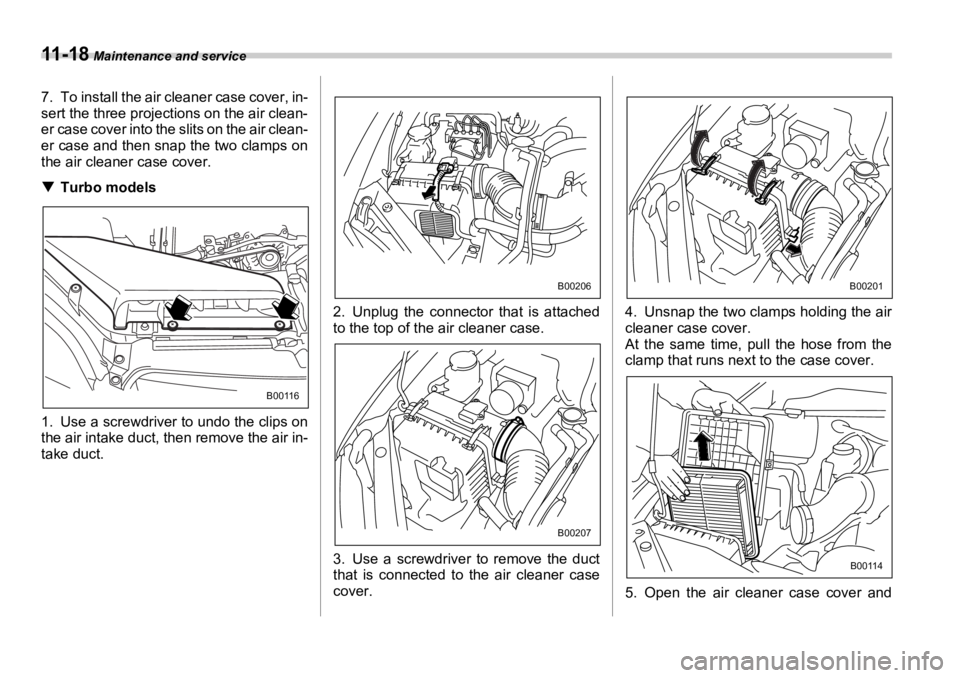 11-18 Maintenance and service

7. To install the air cleaner case cover, insert the three projections on the air cleaner case cover into the slits on the air cleaner case and then snap the two clamps on the air cleaner case cover.

▼ Turbo models

B00116

1. Use a screwdriver to undo the clips on the air intake duct, then remove the air intake duct.

B00206

2. Unplug the connector that is attached to the top of the air cleaner case.

B00207

3. Use a screwdriver to remove the duct that is connected to the air cleaner case cover.

B00201

4. Unsnap the two clamps holding the air cleaner case cover.
At the same time, pull the hose from the clamp that runs next to the case cover.

B00114

5. Open the air cleaner case cover and

carmanualsonline.info