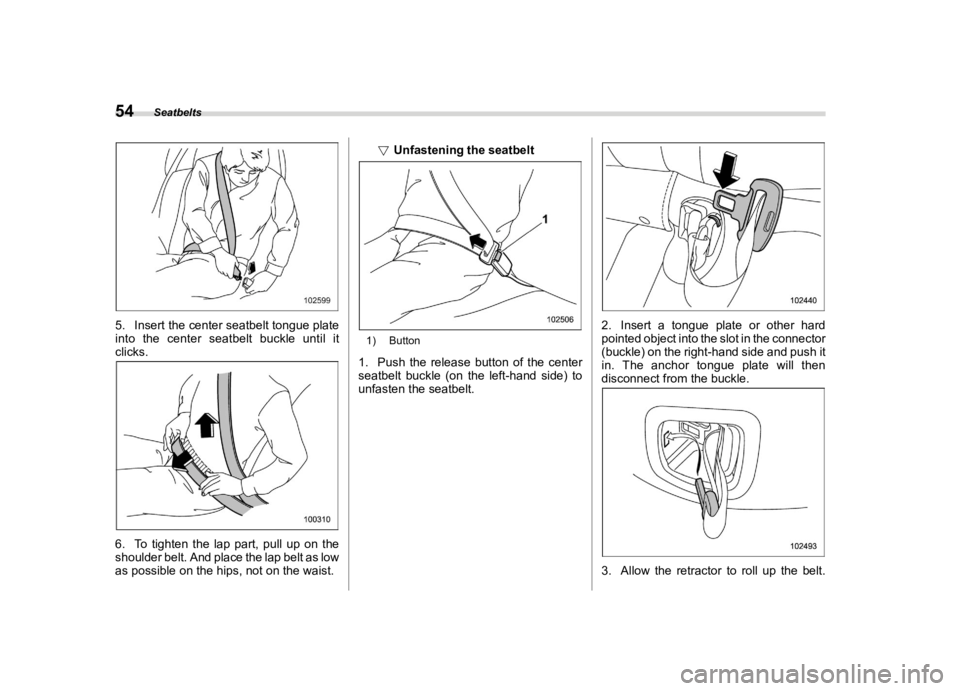 54 Seatbelts

102599

5. Insert the center seatbelt tongue plate into the center seatbelt buckle until it clicks.

100310

6. To tighten the lap part, pull up on the shoulder belt. And place the lap belt as low as possible on the hips, not on the waist.

▽ Unfastening the seatbelt

1

102506

1) Button

1. Push the release button of the center seatbelt buckle (on the left-hand side) to unfasten the seatbelt.

102440

2. Insert a tongue plate or other hard pointed object into the slot in the connector (buckle) on the right-hand side and push it in. The anchor tongue plate will then disconnect from the buckle.

102493

3. Allow the retractor to roll up the belt.

carmanualsonline.info