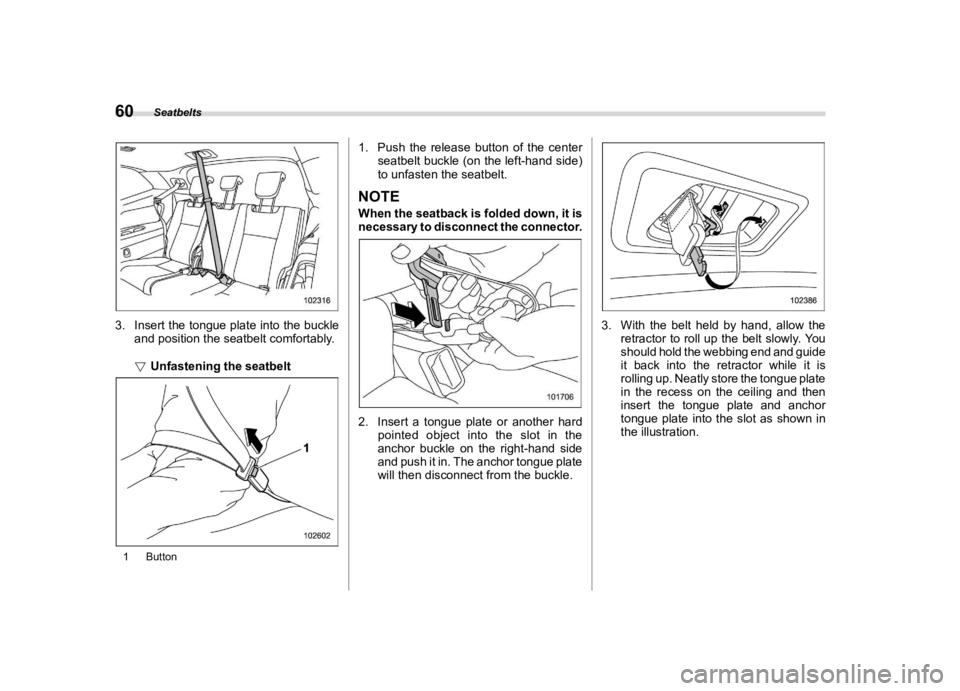 60 Seatbelts

102316

3. Insert the tongue plate into the buckle and position the seatbelt comfortably.

▽ Unfastening the seatbelt

1

102602

1 Button

1. Push the release button of the center seatbelt buckle (on the left-hand side) to unfasten the seatbelt.

NOTE

When the seatback is folded down, it is necessary to disconnect the connector.

101706

2. Insert a tongue plate or another hard pointed object into the slot in the anchor buckle on the right-hand side and push it in. The anchor tongue plate will then disconnect from the buckle.

102386

3. With the belt held by hand, allow the retractor to roll up the belt slowly. You should hold the webbing end and guide it back into the retractor while it is rolling up. Neatly store the tongue plate in the recess on the ceiling and then insert the tongue plate and anchor tongue plate into the slot as shown in the illustration.

carmanualsonline.info