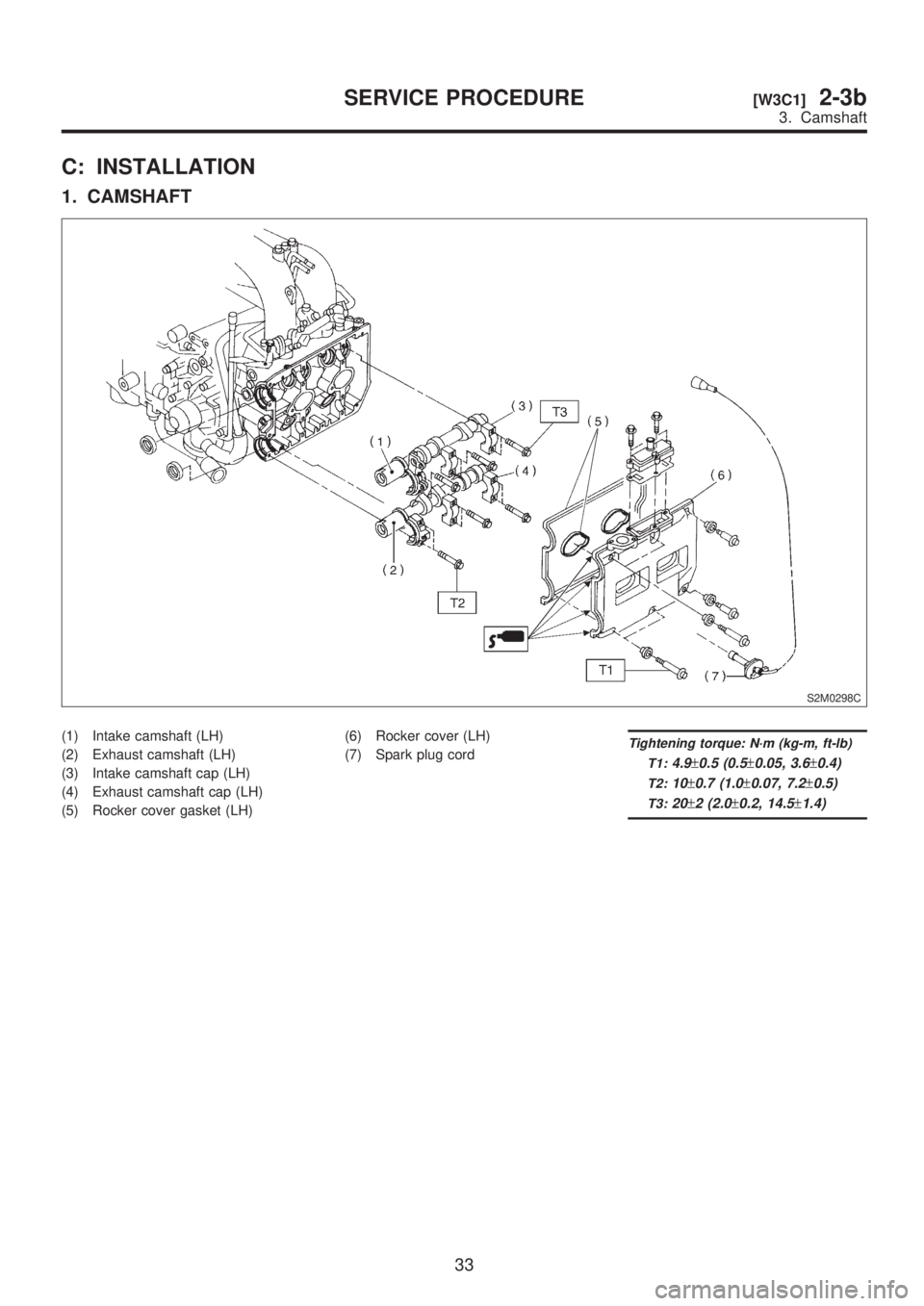 SERVICE PROCEDURE [W3C1] 2-3b
3. Camshaft

C: INSTALLATION

1. CAMSHAFT

(3)
T3
(5)
(1)
(4)
(6)
(2)
T2
T1
(7)
S2M0298C

(1) Intake camshaft (LH)
(2) Exhaust camshaft (LH)
(3) Intake camshaft cap (LH)
(4) Exhaust camshaft cap (LH)
(5) Rocker cover gasket (LH)

(6) Rocker cover (LH)
(7) Spark plug cord

Tightening torque: N·m (kg-m, ft-lb)
T1: 4.9±0.5 (0.5±0.05, 3.6±0.4)
T2: 10±0.7 (1.0±0.07, 7.2±0.5)
T3: 20±2 (2.0±0.2, 14.5±1.4)

33

carmanualsonline.info