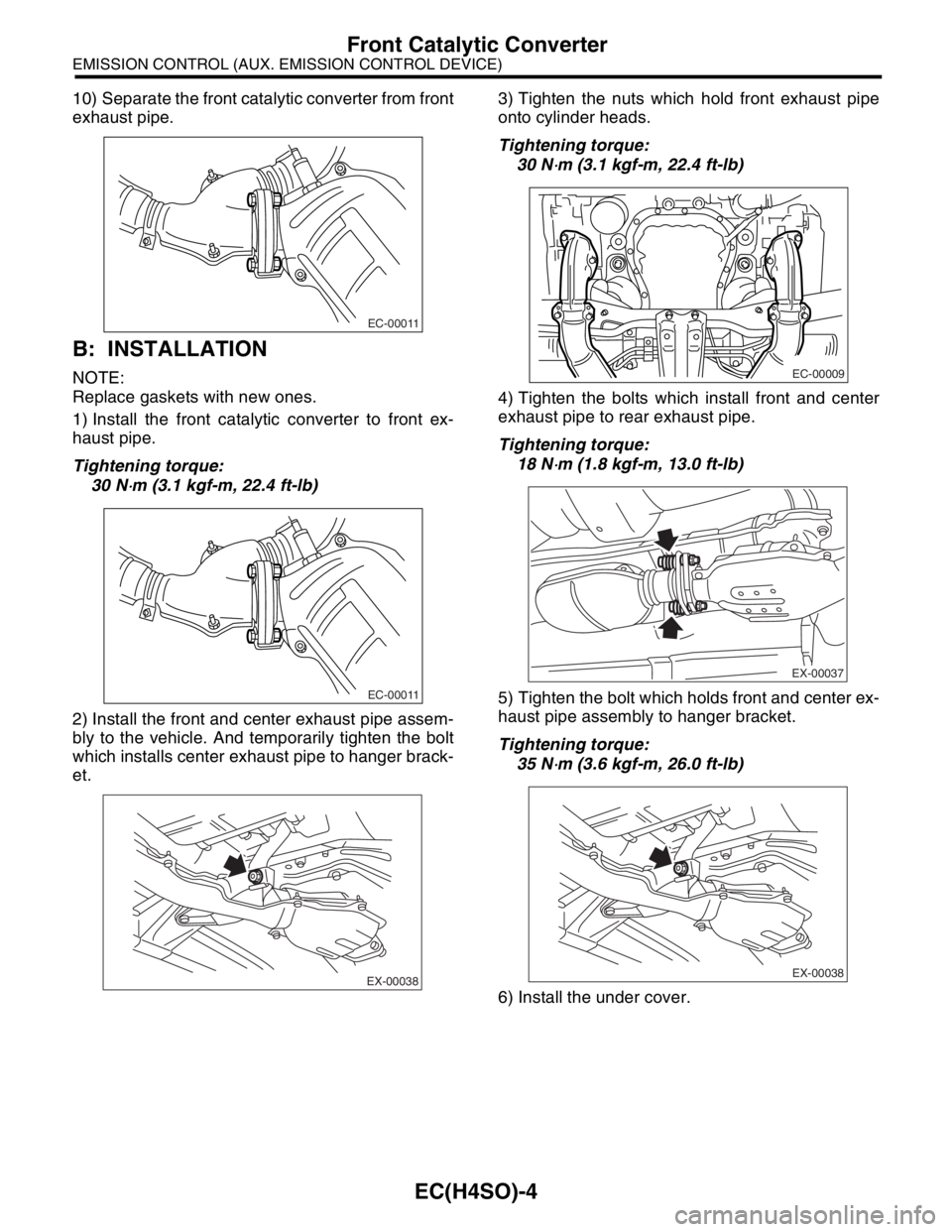 Front Catalytic Converter
EMISSION CONTROL (AUX. EMISSION CONTROL DEVICE)

10) Separate the front catalytic converter from front exhaust pipe.

EC-00011

B: INSTALLATION

NOTE:
Replace gaskets with new ones.

1) Install the front catalytic converter to front exhaust pipe.

Tightening torque:
30 N·m (3.1 kgf-m, 22.4 ft-lb)

EC-00011

2) Install the front and center exhaust pipe assembly to the vehicle. And temporarily tighten the bolt which installs center exhaust pipe to hanger bracket.

EX-00038

3) Tighten the nuts which hold front exhaust pipe onto cylinder heads.

Tightening torque:
30 N·m (3.1 kgf-m, 22.4 ft-lb)

EC-00009

4) Tighten the bolts which install front and center exhaust pipe to rear exhaust pipe.

Tightening torque:
18 N·m (1.8 kgf-m, 13.0 ft-lb)

EX-00037

5) Tighten the bolt which holds front and center exhaust pipe assembly to hanger bracket.

Tightening torque:
35 N·m (3.6 kgf-m, 26.0 ft-lb)

EX-00038

6) Install the under cover.

EC(H4SO)-4

carmanualsonline.info