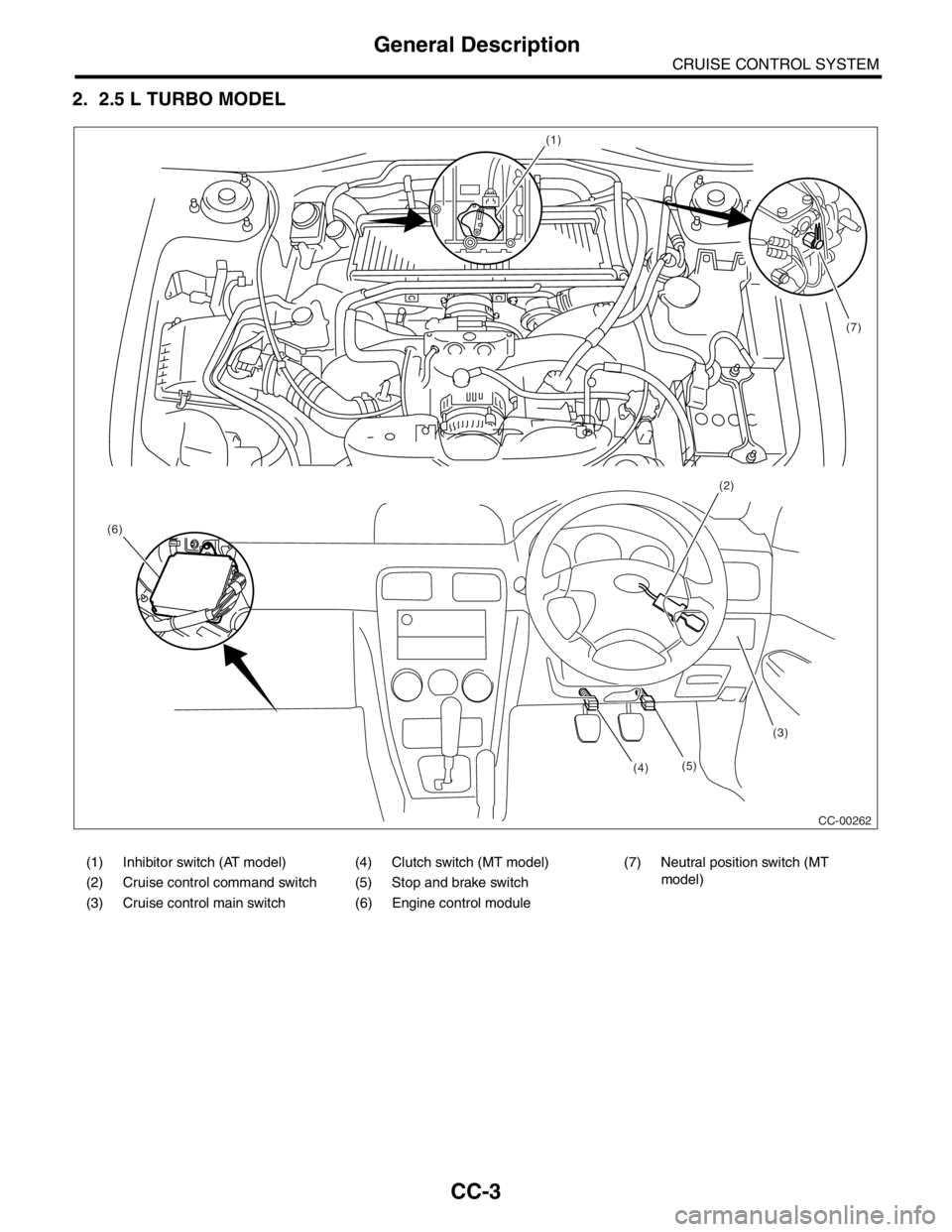 General Description

CRUISE CONTROL SYSTEM

2. 2.5 L TURBO MODEL

(1)

(7)

(2)

(6)

(3)

(4)

(5)

CC-00262

(1) Inhibitor switch (AT model)
(2) Cruise control command switch
(3) Cruise control main switch

(4) Clutch switch (MT model)
(5) Stop and brake switch
(6) Engine control module

(7) Neutral position switch (MT model)

CC-3

carmanualsonline.info