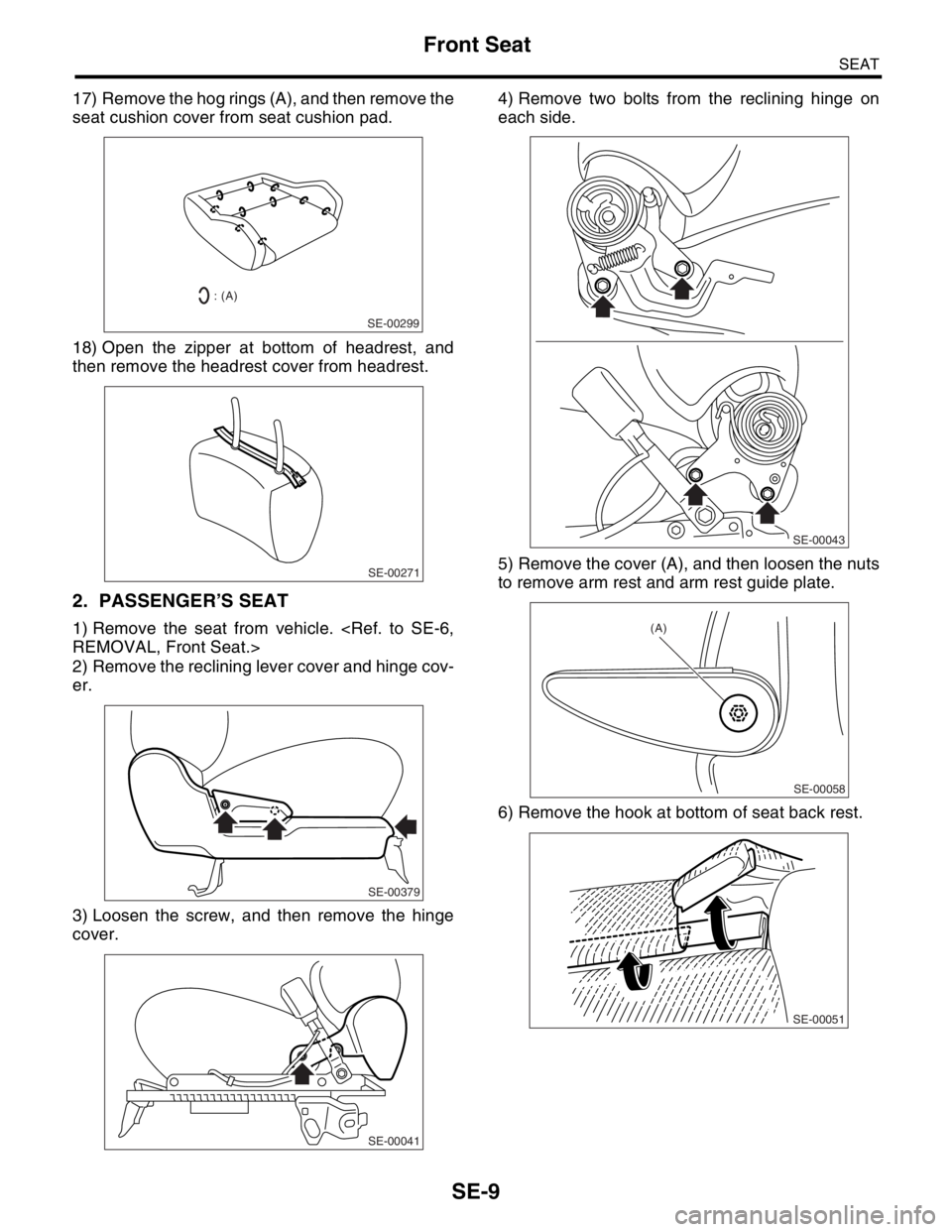 Front Seat

SEAT

17) Remove the hog rings (A), and then remove the seat cushion cover from seat cushion pad.

: (A)

SE-00299

18) Open the zipper at bottom of headrest, and then remove the headrest cover from headrest.

SE-00271

2. PASSENGER'S SEAT

1) Remove the seat from vehicle. <Ref. to SE-6, REMOVAL, Front Seat.>
2) Remove the reclining lever cover and hinge cover.

SE-00379

3) Loosen the screw, and then remove the hinge cover.

SE-00041

4) Remove two bolts from the reclining hinge on each side.

SE-00043

5) Remove the cover (A), and then loosen the nuts to remove arm rest and arm rest guide plate.

(A)

SE-00058

6) Remove the hook at bottom of seat back rest.

SE-00051

SE-9

carmanualsonline.info