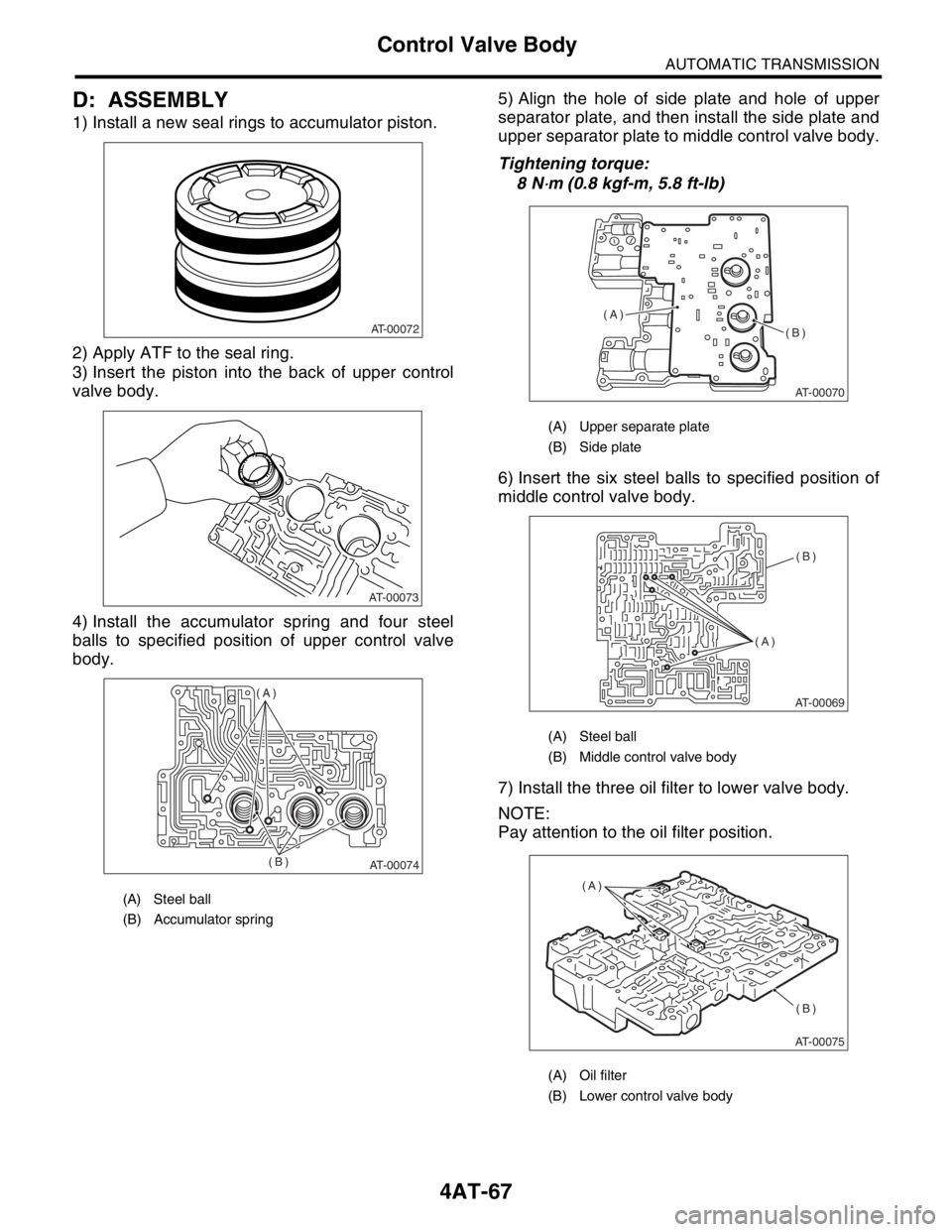 Control Valve Body

AUTOMATIC TRANSMISSION

D: ASSEMBLY

1) Install a new seal rings to accumulator piston.

AT-00072

2) Apply ATF to the seal ring.

3) Insert the piston into the back of upper control valve body.

AT-00073

4) Install the accumulator spring and four steel balls to specified position of upper control valve body.

( A )

( B )

AT-00074

(A) Steel ball

(B) Accumulator spring

5) Align the hole of side plate and hole of upper separator plate, and then install the side plate and upper separator plate to middle control valve body.

Tightening torque:
8 N·m (0.8 kgf-m, 5.8 ft-lb)

( A )

( B )

AT-00070

(A) Upper separate plate

(B) Side plate

6) Insert the six steel balls to specified position of middle control valve body.

( B )

( A )

AT-00069

(A) Steel ball

(B) Middle control valve body

7) Install the three oil filter to lower valve body.

NOTE:
Pay attention to the oil filter position.

( A )

( B )

AT-00075

(A) Oil filter

(B) Lower control valve body

4AT-67

carmanualsonline.info