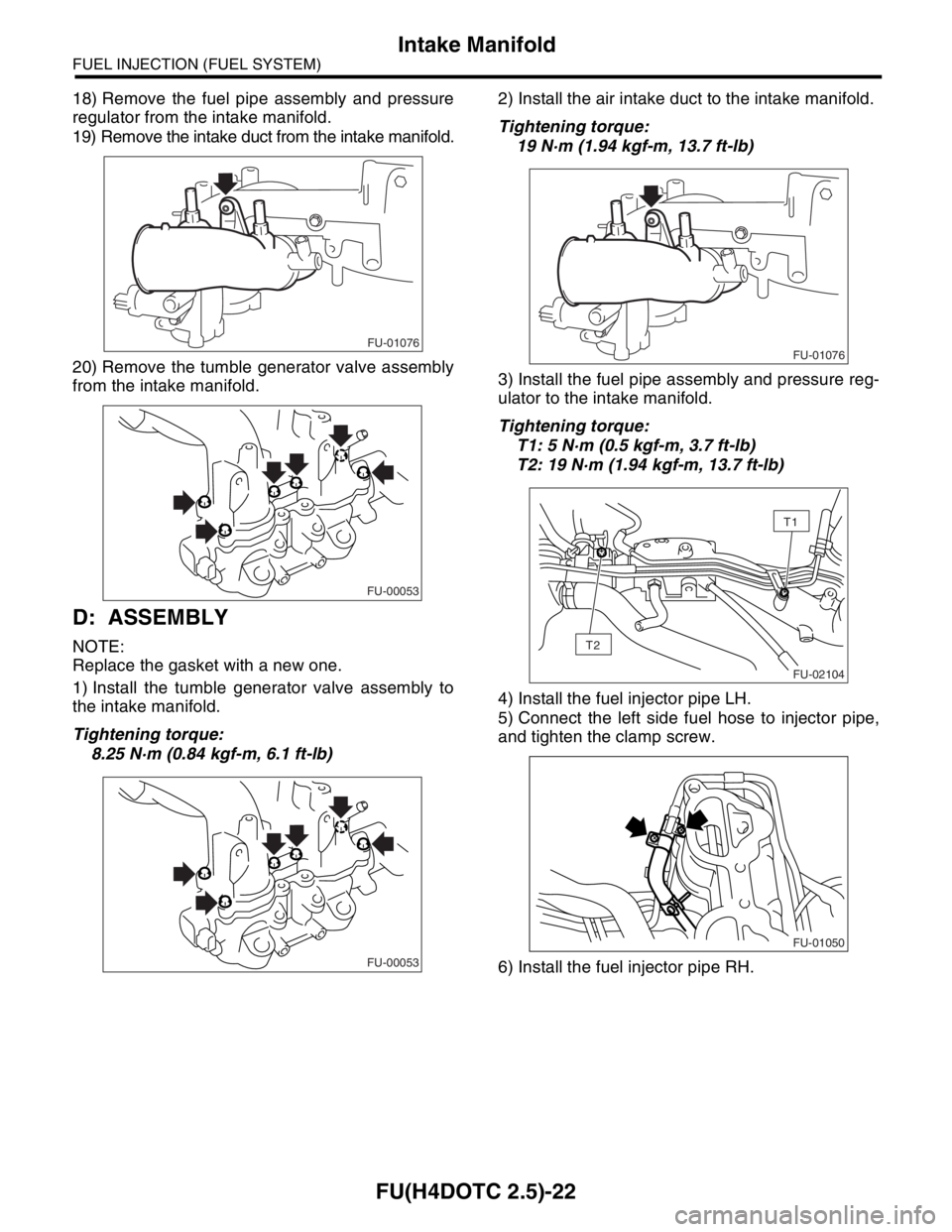 Intake Manifold

FUEL INJECTION (FUEL SYSTEM)

18) Remove the fuel pipe assembly and pressure regulator from the intake manifold.

19) Remove the intake duct from the intake manifold.

FU-01076

20) Remove the tumble generator valve assembly from the intake manifold.

FU-00053

D: ASSEMBLY

NOTE:
Replace the gasket with a new one.

1) Install the tumble generator valve assembly to the intake manifold.

Tightening torque:
8.25 N·m (0.84 kgf-m, 6.1 ft-lb)

FU-00053

2) Install the air intake duct to the intake manifold.

Tightening torque:
19 N·m (1.94 kgf-m, 13.7 ft-lb)

FU-01076

3) Install the fuel pipe assembly and pressure regulator to the intake manifold.

Tightening torque:
T1: 5 N·m (0.5 kgf-m, 3.7 ft-lb)
T2: 19 N·m (1.94 kgf-m, 13.7 ft-lb)

T1

T2

FU-02104

4) Install the fuel injector pipe LH.

5) Connect the left side fuel hose to injector pipe, and tighten the clamp screw.

FU-01050

6) Install the fuel injector pipe RH.

FU(H4DOTC 2.5)-22

carmanualsonline.info