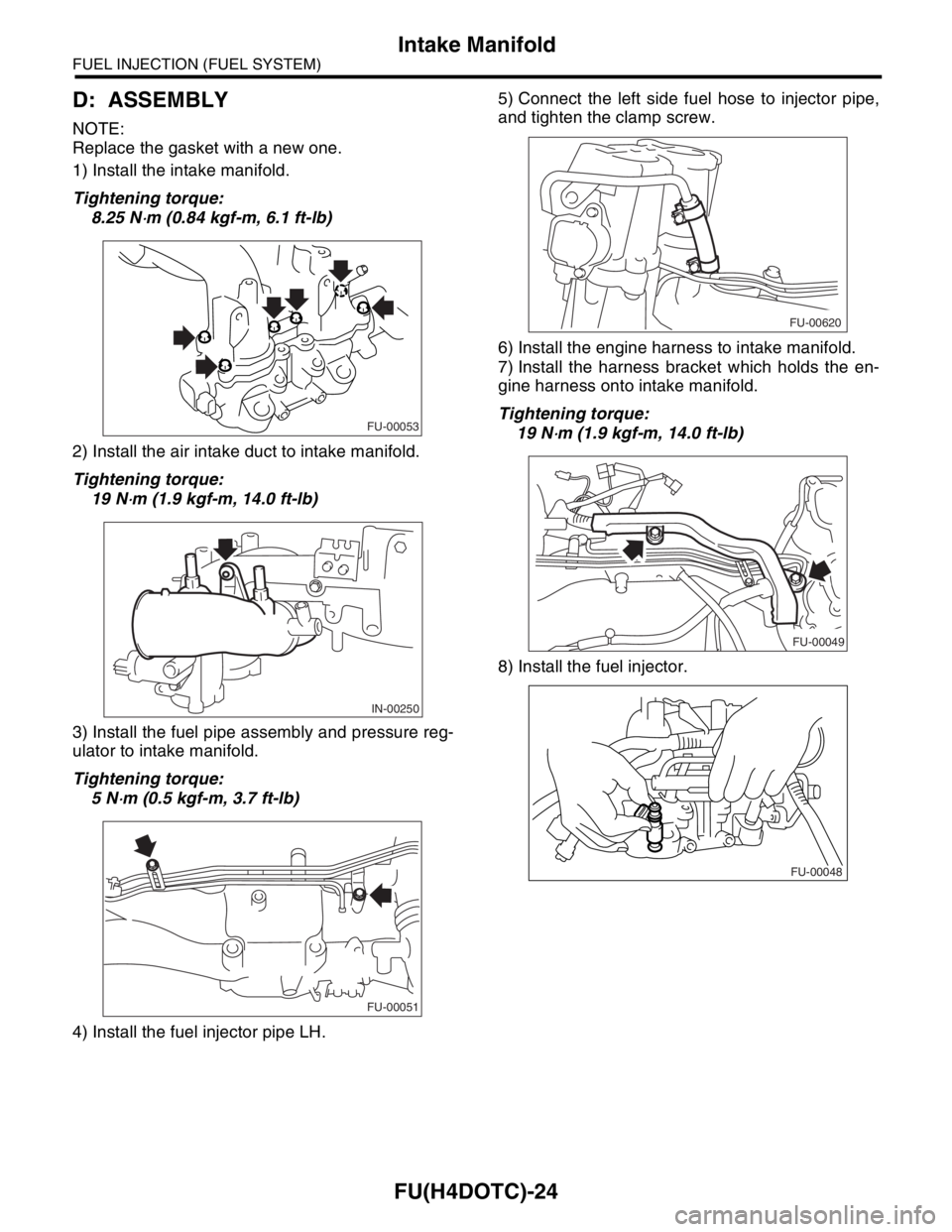 Intake Manifold
FUEL INJECTION (FUEL SYSTEM)

D: ASSEMBLY

NOTE:
Replace the gasket with a new one.

1) Install the intake manifold.

Tightening torque:
8.25 N·m (0.84 kgf-m, 6.1 ft-lb)

FU-00053

2) Install the air intake duct to intake manifold.

Tightening torque:
19 N·m (1.9 kgf-m, 14.0 ft-lb)

IN-00250

3) Install the fuel pipe assembly and pressure regulator to intake manifold.

Tightening torque:
5 N·m (0.5 kgf-m, 3.7 ft-lb)

FU-00051

4) Install the fuel injector pipe LH.

5) Connect the left side fuel hose to injector pipe, and tighten the clamp screw.

FU-00620

6) Install the engine harness to intake manifold.
7) Install the harness bracket which holds the engine harness onto intake manifold.

Tightening torque:
19 N·m (1.9 kgf-m, 14.0 ft-lb)

FU-00049

8) Install the fuel injector.

FU-00048

FU(H4DOTC)-24

carmanualsonline.info