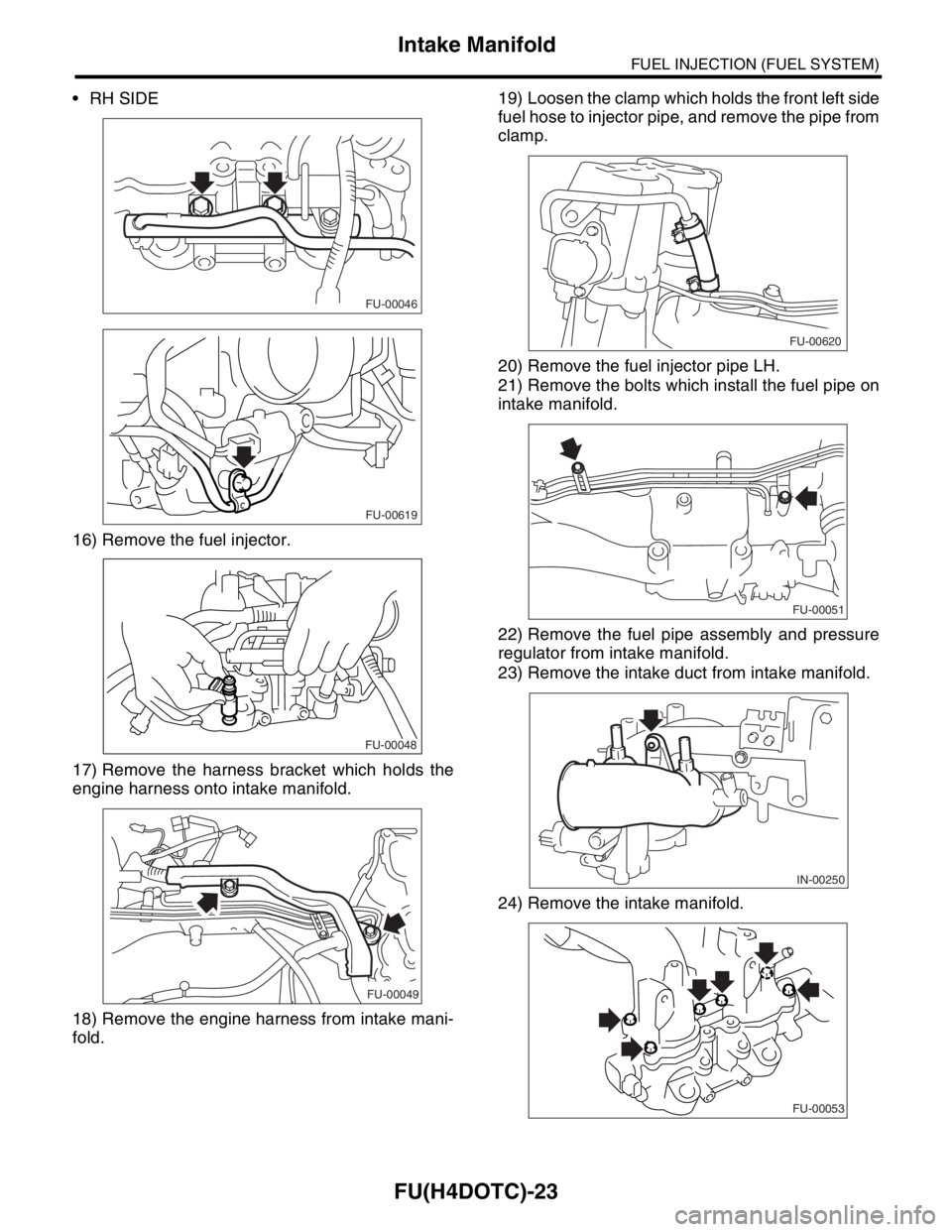 Intake Manifold

FUEL INJECTION (FUEL SYSTEM)

• RH SIDE

FU-00046

FU-00619

16) Remove the fuel injector.

FU-00048

17) Remove the harness bracket which holds the engine harness onto intake manifold.

FU-00049

18) Remove the engine harness from intake manifold.

19) Loosen the clamp which holds the front left side fuel hose to injector pipe, and remove the pipe from clamp.

FU-00620

20) Remove the fuel injector pipe LH.

21) Remove the bolts which install the fuel pipe on intake manifold.

FU-00051

22) Remove the fuel pipe assembly and pressure regulator from intake manifold.

23) Remove the intake duct from intake manifold.

IN-00250

24) Remove the intake manifold.

FU-00053

FU(H4DOTC)-23

carmanualsonline.info