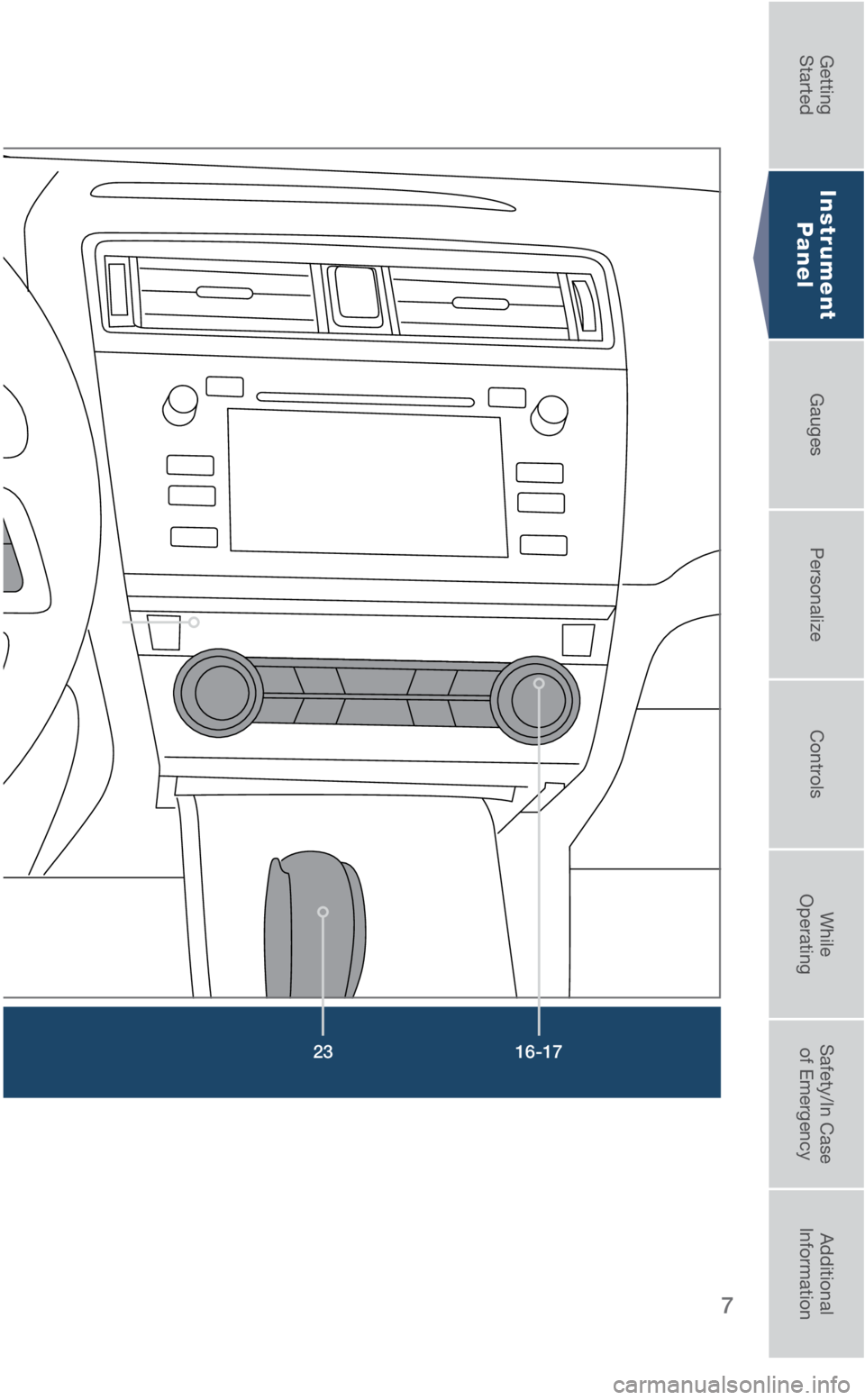 23
16-17

Getting Started
Instrument Panel
Gauges
Personalize
Controls
While Operating
Safety/In Case of Emergency
Additional Information

7

carmanualsonline.info