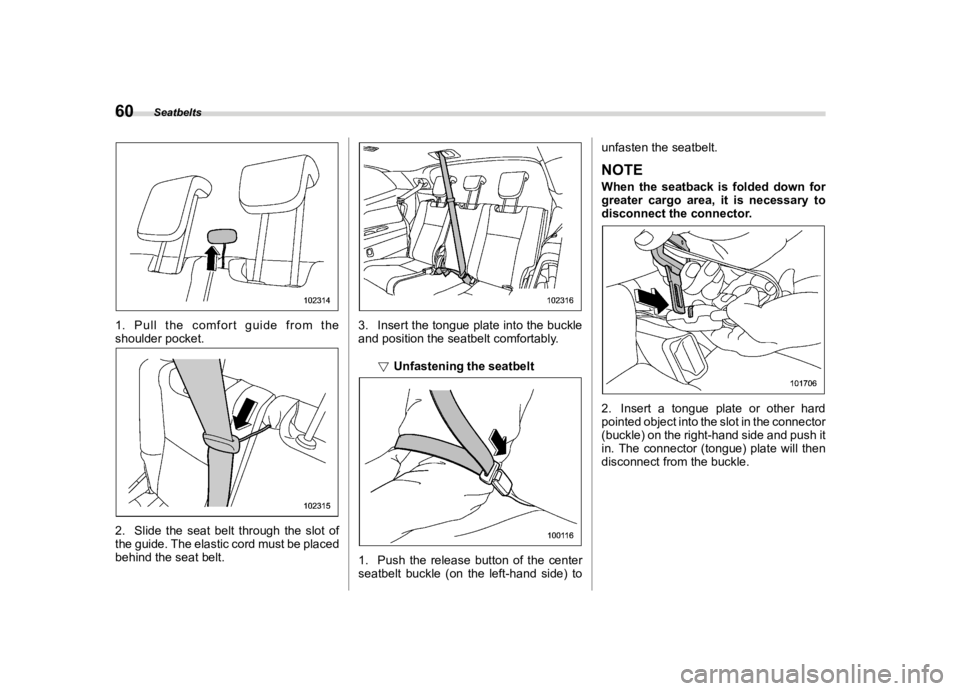 60 Seatbelts

102314

1. Pull the comfort guide from the shoulder pocket.

102315

2. Slide the seat belt through the slot of the guide. The elastic cord must be placed behind the seat belt.

102316

3. Insert the tongue plate into the buckle and position the seatbelt comfortably.

▽ Unfastening the seatbelt

100116

1. Push the release button of the center seatbelt buckle (on the left-hand side) to unfasten the seatbelt.

NOTE

When the seatback is folded down for greater cargo area, it is necessary to disconnect the connector.

101706

2. Insert a tongue plate or other hard pointed object into the slot in the connector (buckle) on the right-hand side and push it in. The connector (tongue) plate will then disconnect from the buckle.

carmanualsonline.info