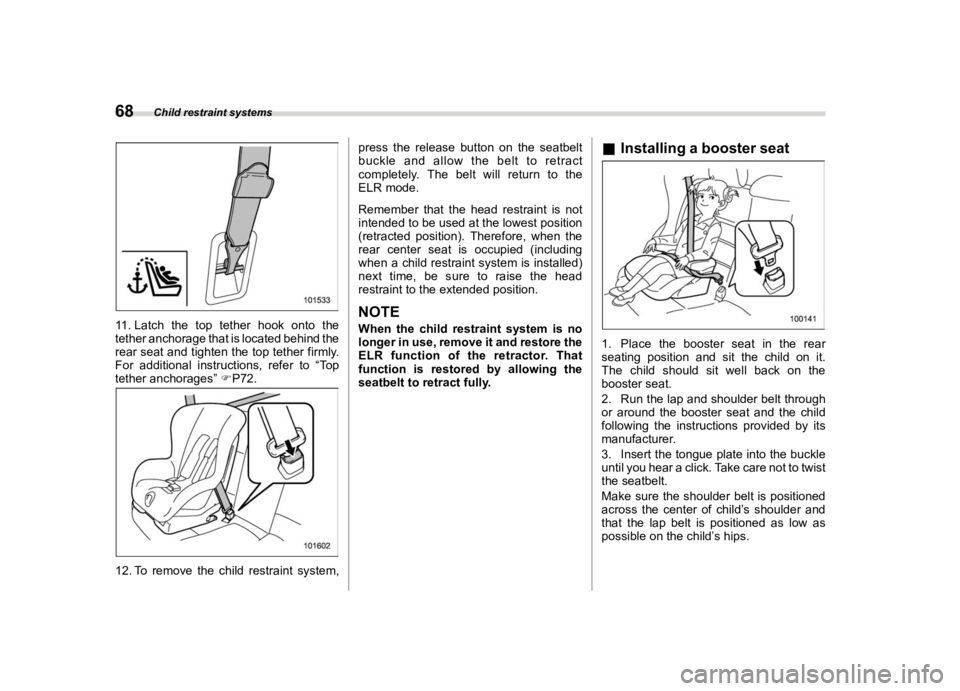 68 Child restraint systems

101533

11. Latch the top tether hook onto the tether anchorage that is located behind the rear seat and tighten the top tether firmly. For additional instructions, refer to “Top tether anchorages” ☞ P72.

101602

12. To remove the child restraint system, press the release button on the seatbelt buckle and allow the belt to retract completely. The belt will return to the ELR mode.

Remember that the head restraint is not intended to be used at the lowest position (retracted position). Therefore, when the rear center seat is occupied (including when a child restraint system is installed) next time, be sure to raise the head restraint to the extended position.

NOTE

When the child restraint system is no longer in use, remove it and restore the ELR function of the retractor. That function is restored by allowing the seatbelt to retract fully.

■ Installing a booster seat

100141

1. Place the booster seat in the rear seating position and sit the child on it. The child should sit well back on the booster seat.

2. Run the lap and shoulder belt through or around the booster seat and the child following the instructions provided by its manufacturer.

3. Insert the tongue plate into the buckle until you hear a click. Take care not to twist the seatbelt.

Make sure the shoulder belt is positioned across the center of child’s shoulder and that the lap belt is positioned as low as possible on the child’s hips.

carmanualsonline.info