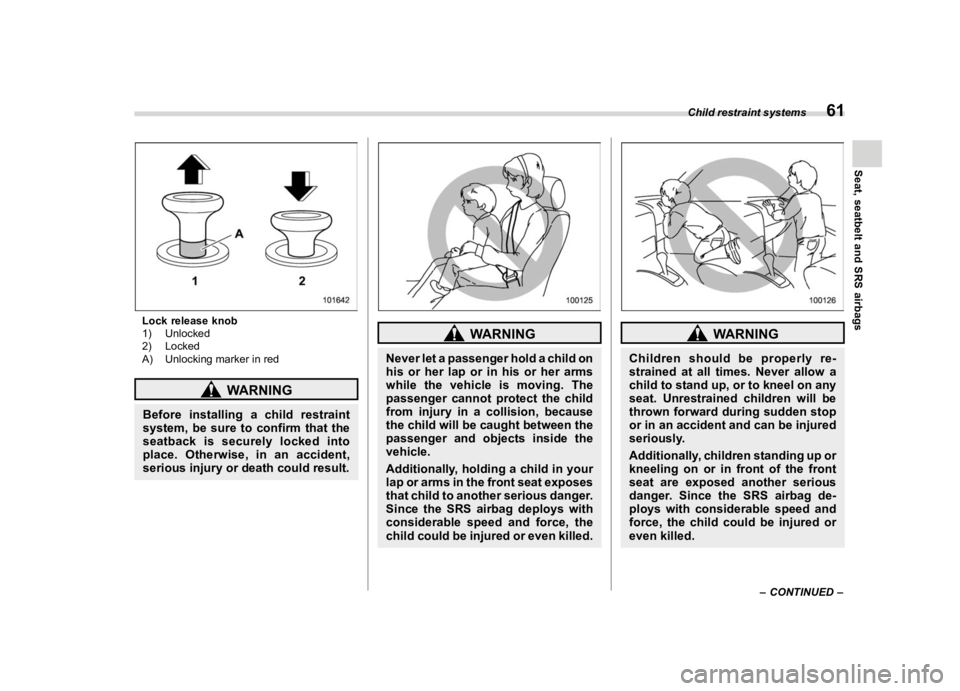 Child restraint systems 61

Seat, seatbelt and SRS airbags

A

1 2

101642

Lock release knob
1) Unlocked
2) Locked
A) Unlocking marker in red

WARNING

Before installing a child restraint system, be sure to confirm that the seatback is securely locked into place. Otherwise, in an accident, serious injury or death could result.

100125

WARNING

Never let a passenger hold a child on his or her lap or in his or her arms while the vehicle is moving. The passenger cannot protect the child from injury in a collision, because the child will be caught between the passenger and objects inside the vehicle.

Additionally, holding a child in your lap or arms in the front seat exposes that child to another serious danger. Since the SRS airbag deploys with considerable speed and force, the child could be injured or even killed.

100126

WARNING

Children should be properly restrained at all times. Never allow a child to stand up, or to kneel on any seat. Unrestrained children will be thrown forward during sudden stop or in an accident and can be injured seriously.

Additionally, children standing up or kneeling on or in front of the front seat are exposed another serious danger. Since the SRS airbag deploys with considerable speed and force, the child could be injured or even killed.

– CONTINUED –

carmanualsonline.info