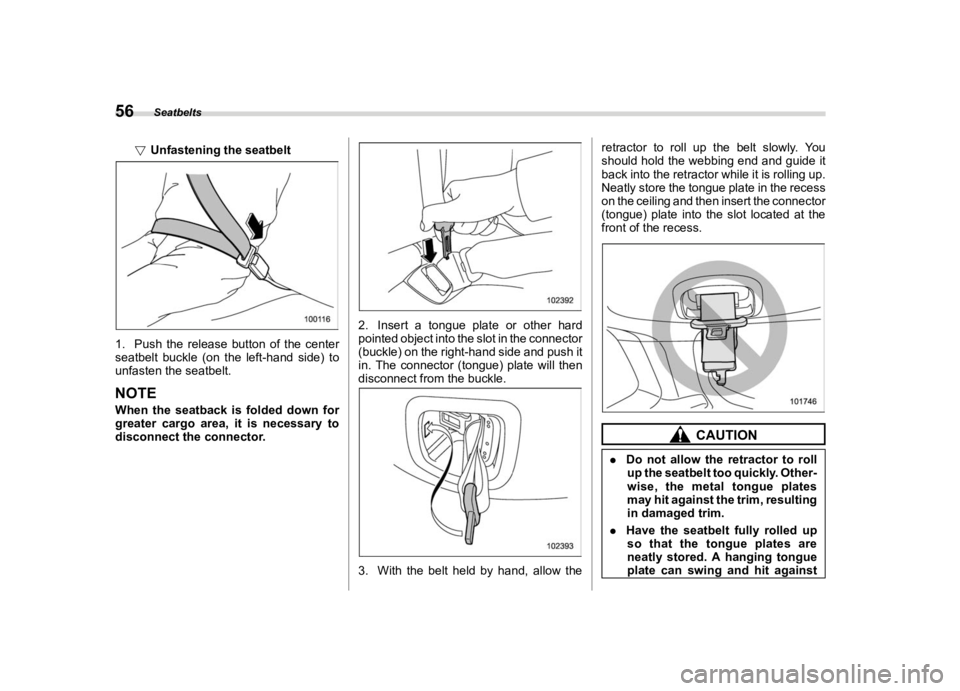 56 Seatbelts

▽ Unfastening the seatbelt

100116

1. Push the release button of the center seatbelt buckle (on the left-hand side) to unfasten the seatbelt.

NOTE

When the seatback is folded down for greater cargo area, it is necessary to disconnect the connector.

102392

2. Insert a tongue plate or other hard pointed object into the slot in the connector (buckle) on the right-hand side and push it in. The connector (tongue) plate will then disconnect from the buckle.

102393

3. With the belt held by hand, allow the retractor to roll up the belt slowly. You should hold the webbing end and guide it back into the retractor while it is rolling up. Neatly store the tongue plate in the recess on the ceiling and then insert the connector (tongue) plate into the slot located at the front of the recess.

101746

CAUTION

. Do not allow the retractor to roll up the seatbelt too quickly. Otherwise, the metal tongue plates may hit against the trim, resulting in damaged trim.

. Have the seatbelt fully rolled up so that the tongue plates are neatly stored. A hanging tongue plate can swing and hit against

carmanualsonline.info