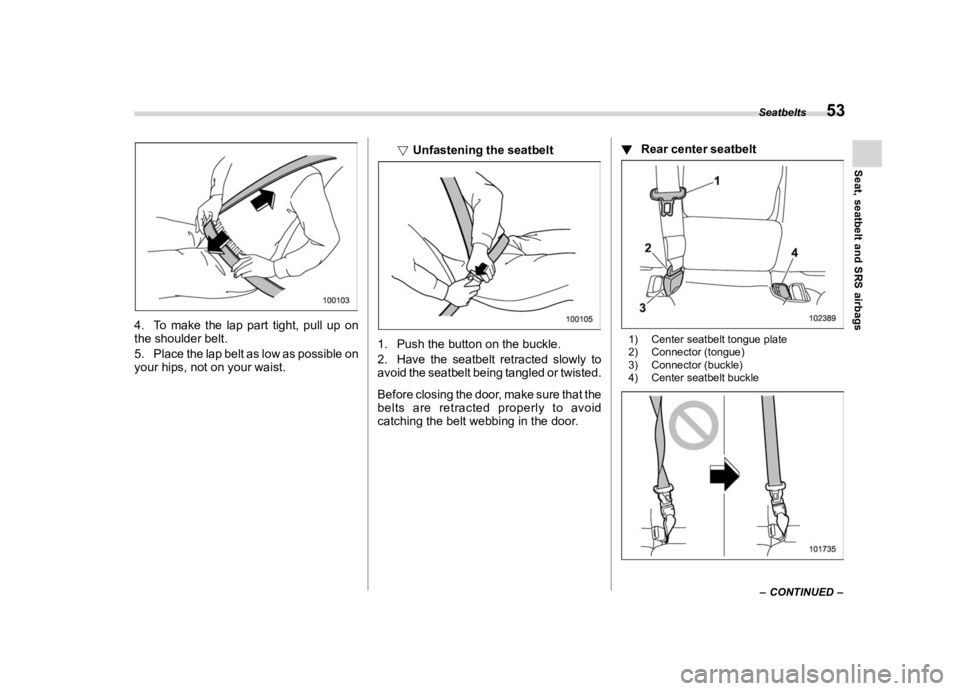 Seatbelts 53

Seat, seatbelt and SRS airbags

100103

4. To make the lap part tight, pull up on the shoulder belt.

5. Place the lap belt as low as possible on your hips, not on your waist.

▽ Unfastening the seatbelt

100105

1. Push the button on the buckle.

2. Have the seatbelt retracted slowly to avoid the seatbelt being tangled or twisted.

Before closing the door, make sure that the belts are retracted properly to avoid catching the belt webbing in the door.

▼ Rear center seatbelt

1
2
3
4

102389

1) Center seatbelt tongue plate
2) Connector (tongue)
3) Connector (buckle)
4) Center seatbelt buckle

101735

– CONTINUED –

carmanualsonline.info