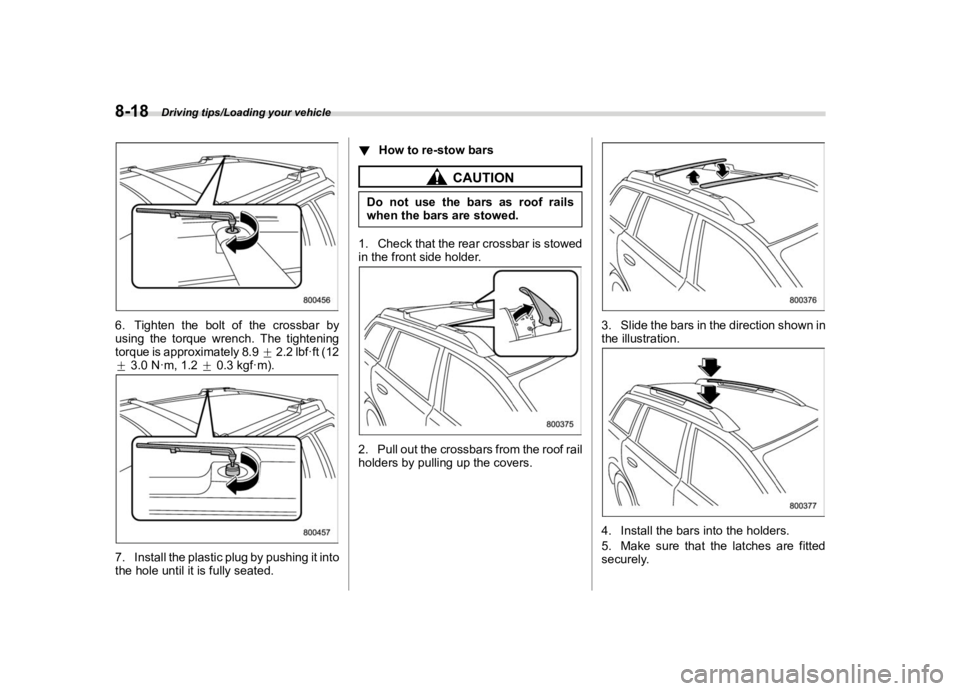 8-18 Driving tips/Loading your vehicle

800456

6. Tighten the bolt of the crossbar by using the torque wrench. The tightening torque is approximately 8.9 $\pm$ 2.2 lbf·ft (12 $\pm$ 3.0 N·m, 1.2 $\pm$ 0.3 kgf·m).

800457

7. Install the plastic plug by pushing it into the hole until it is fully seated.

▼ How to re-stow bars

CAUTION

Do not use the bars as roof rails when the bars are stowed.

1. Check that the rear crossbar is stowed in the front side holder.

800375

2. Pull out the crossbars from the roof rail holders by pulling up the covers.

800376

3. Slide the bars in the direction shown in the illustration.

800377

4. Install the bars into the holders.

5. Make sure that the latches are fitted securely.

carmanualsonline.info