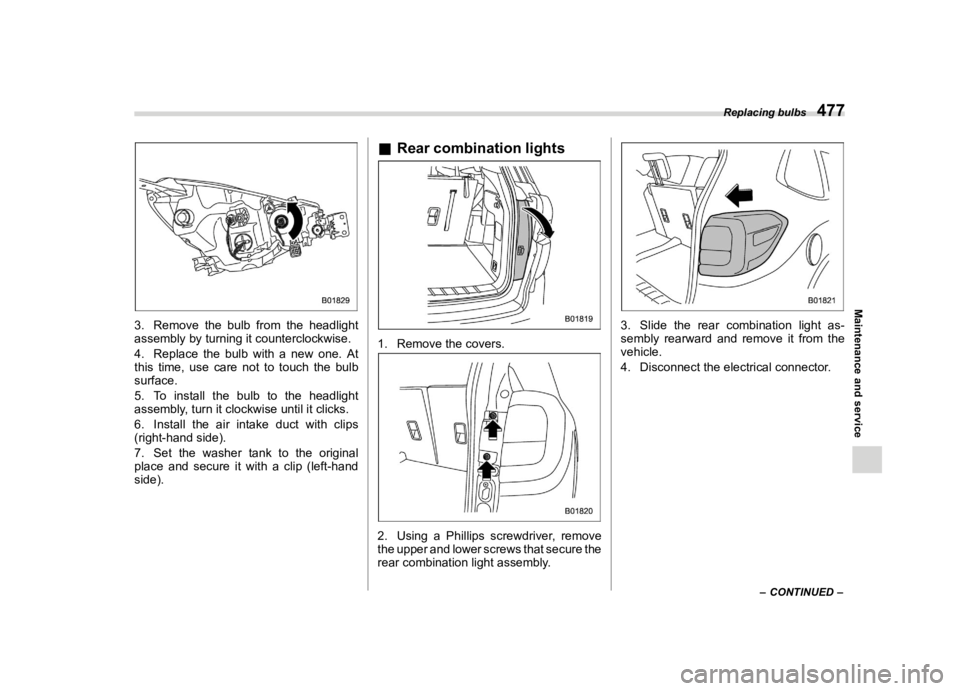 Replacing bulbs 477

B01829

3. Remove the bulb from the headlight assembly by turning it counterclockwise.

4. Replace the bulb with a new one. At this time, use care not to touch the bulb surface.

5. To install the bulb to the headlight assembly, turn it clockwise until it clicks.

6. Install the air intake duct with clips (right-hand side).

7. Set the washer tank to the original place and secure it with a clip (left-hand side).

■ Rear combination lights

B01819

1. Remove the covers.

B01820

2. Using a Phillips screwdriver, remove the upper and lower screws that secure the rear combination light assembly.

B01821

3. Slide the rear combination light assembly rearward and remove it from the vehicle.

4. Disconnect the electrical connector.

Maintenance and service

– CONTINUED –

carmanualsonline.info