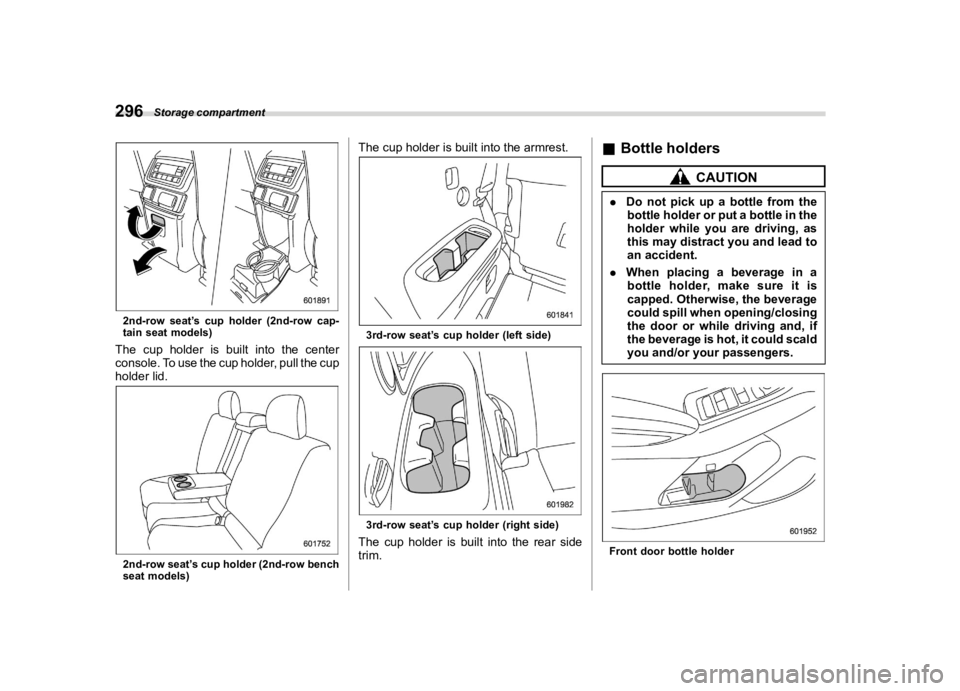 296 Storage compartment

601891

2nd-row seat's cup holder (2nd-row captain seat models)

The cup holder is built into the center console. To use the cup holder, pull the cup holder lid.

601752

2nd-row seat's cup holder (2nd-row bench seat models)

The cup holder is built into the armrest.

601841

3rd-row seat's cup holder (left side)

601982

3rd-row seat's cup holder (right side)

The cup holder is built into the rear side trim.

■ Bottle holders

CAUTION

. Do not pick up a bottle from the bottle holder or put a bottle in the holder while you are driving, as this may distract you and lead to an accident.

. When placing a beverage in a bottle holder, make sure it is capped. Otherwise, the beverage could spill when opening/closing the door or while driving and, if the beverage is hot, it could scald you and/or your passengers.

601952

Front door bottle holder

carmanualsonline.info