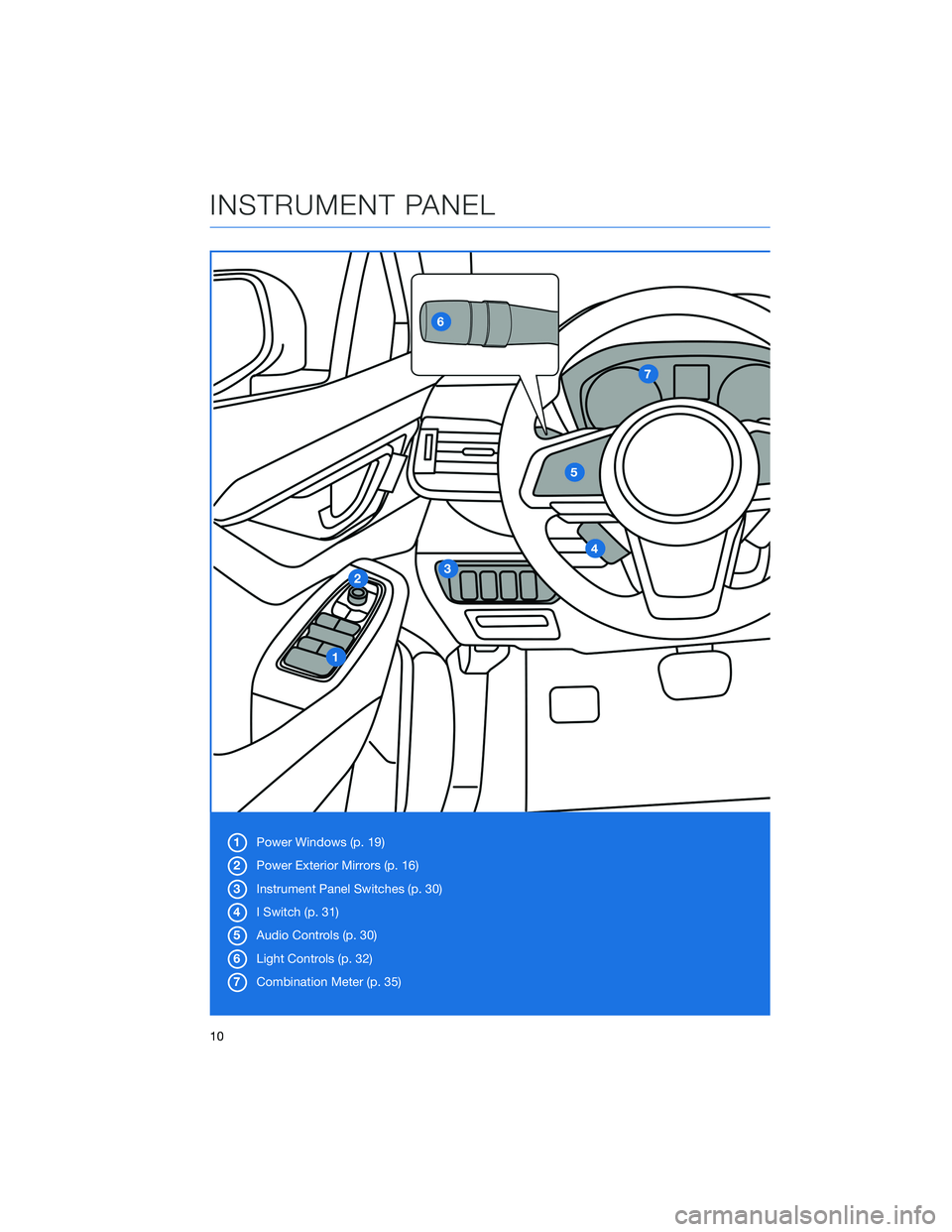 INSTRUMENT PANEL

6

7

5

4

3

2

1

1 Power Windows (p. 19)
2 Power Exterior Mirrors (p. 16)
3 Instrument Panel Switches (p. 30)
4 I Switch (p. 31)
5 Audio Controls (p. 30)
6 Light Controls (p. 32)
7 Combination Meter (p. 35)

10

carmanualsonline.info