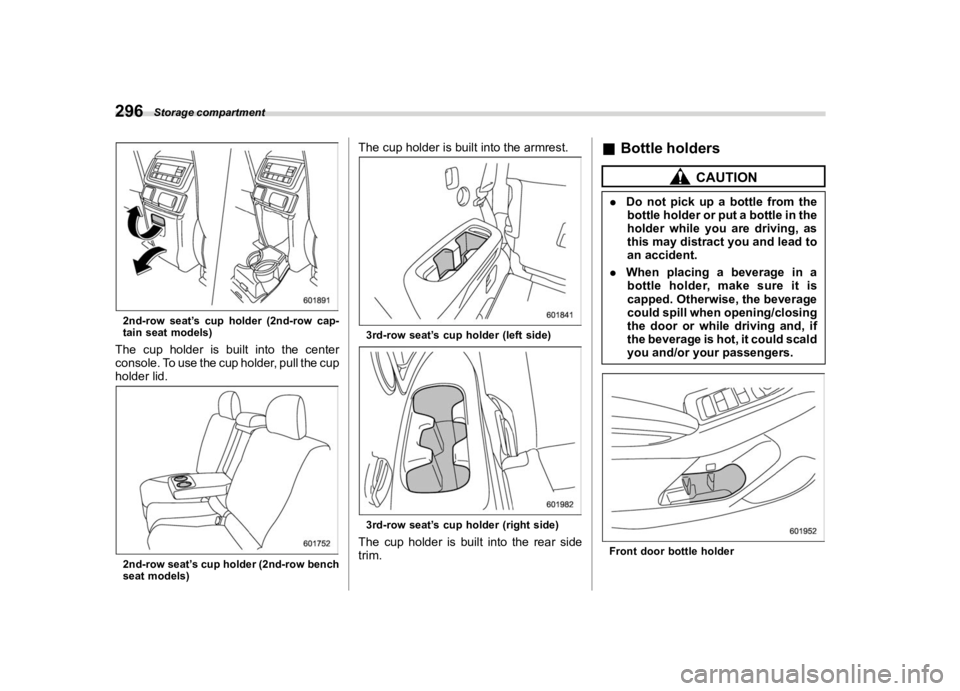 296 Storage compartment

601891

2nd-row seat's cup holder (2nd-row captain seat models)

The cup holder is built into the center console. To use the cup holder, pull the cup holder lid.

601752

2nd-row seat's cup holder (2nd-row bench seat models)

The cup holder is built into the armrest.

601841

3rd-row seat's cup holder (left side)

601982

3rd-row seat's cup holder (right side)

The cup holder is built into the rear side trim.

■ Bottle holders

CAUTION

. Do not pick up a bottle from the bottle holder or put a bottle in the holder while you are driving, as this may distract you and lead to an accident.

. When placing a beverage in a bottle holder, make sure it is capped. Otherwise, the beverage could spill when opening/closing the door or while driving and, if the beverage is hot, it could scald you and/or your passengers.

601952

Front door bottle holder

carmanualsonline.info